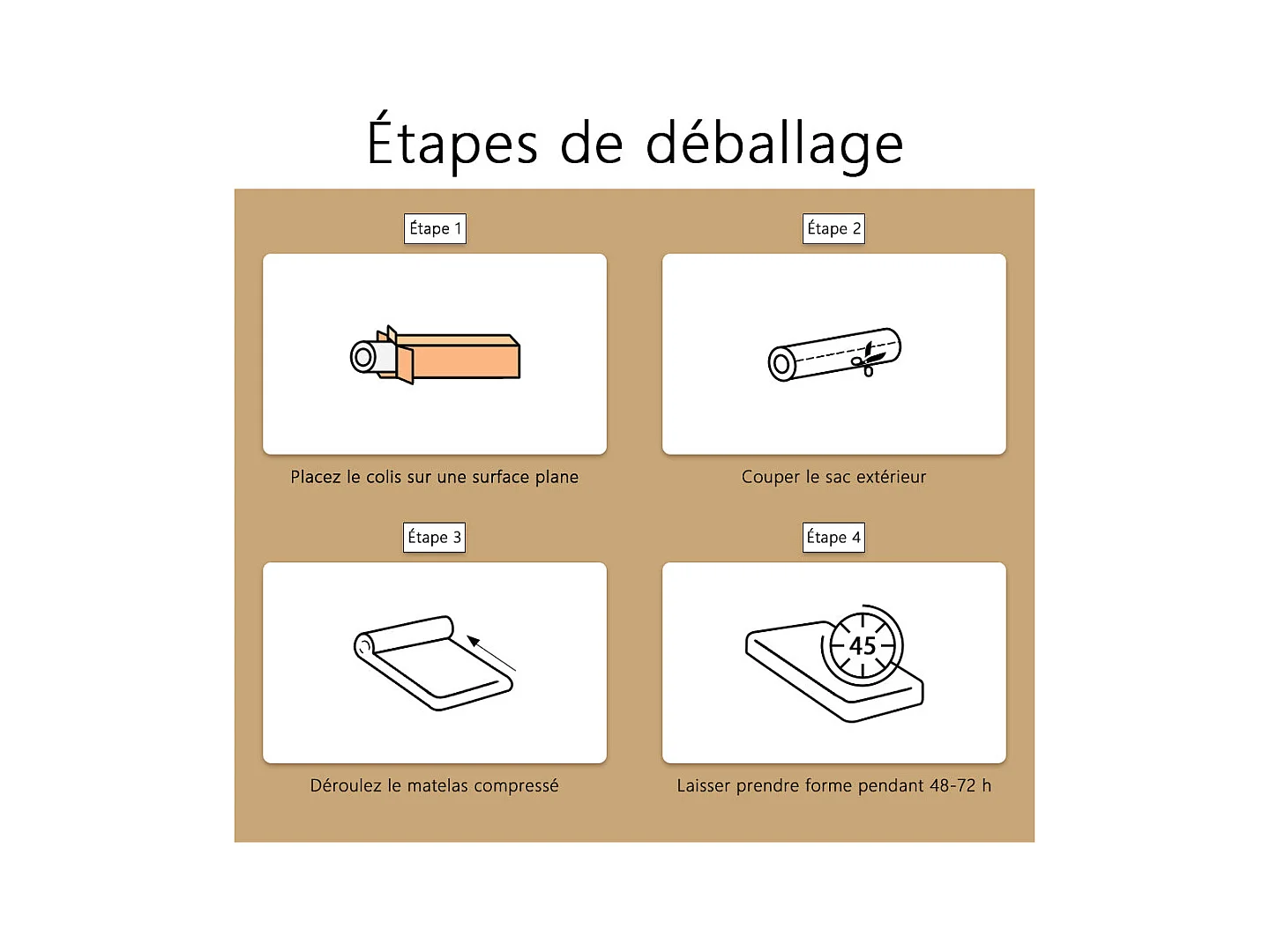 Étapes de déballage

Étape 1

Placez le colis sur une surface plane

Étape 2

Couper le sac extérieur

Étape 3

Déroulez le matelas compressé

Étape 4

45

Laisser prendre forme pendant 48-72 h