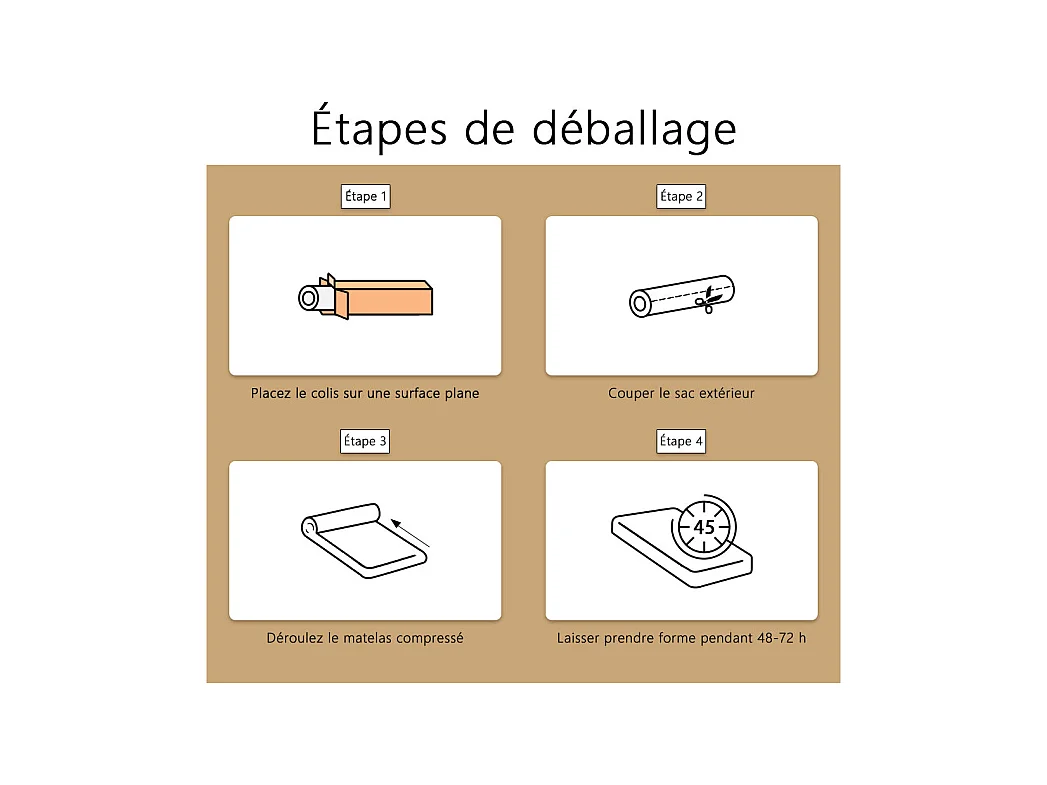 Étapes de déballage

Étape 1

Placez le colis sur une surface plane

Étape 2

Couper le sac extérieur

Étape 3

Déroulez le matelas compressé

Étape 4

45

Laisser prendre forme pendant 48-72 h