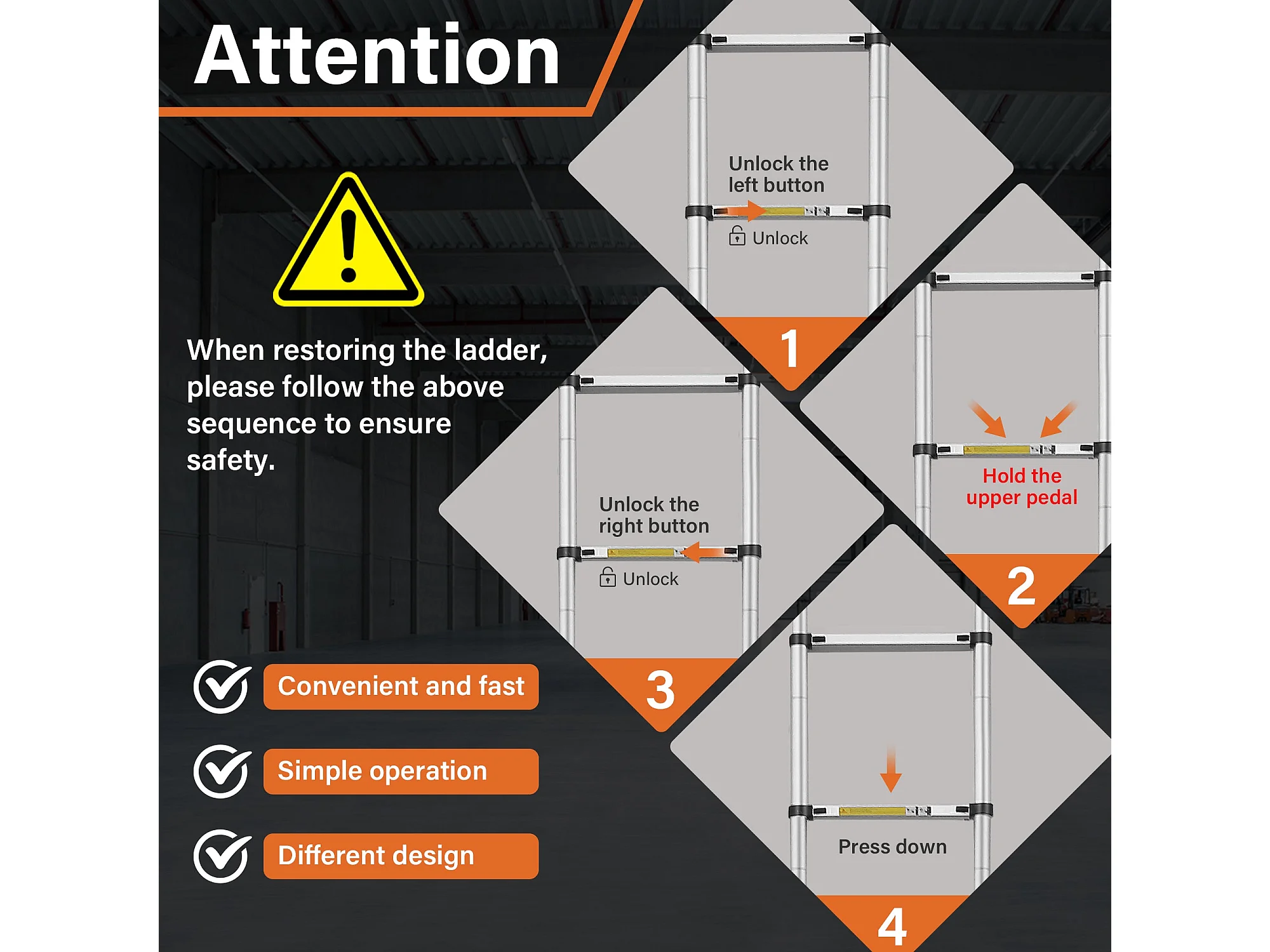 Attention

When restoring the ladder, please follow the above sequence to ensure safety.

Convenient and fast

Simple operation

Different design

Unlock the left button

Unlock

1

Hold the upper pedal

2

Unlock the right button

Unlock

3

Press down

4