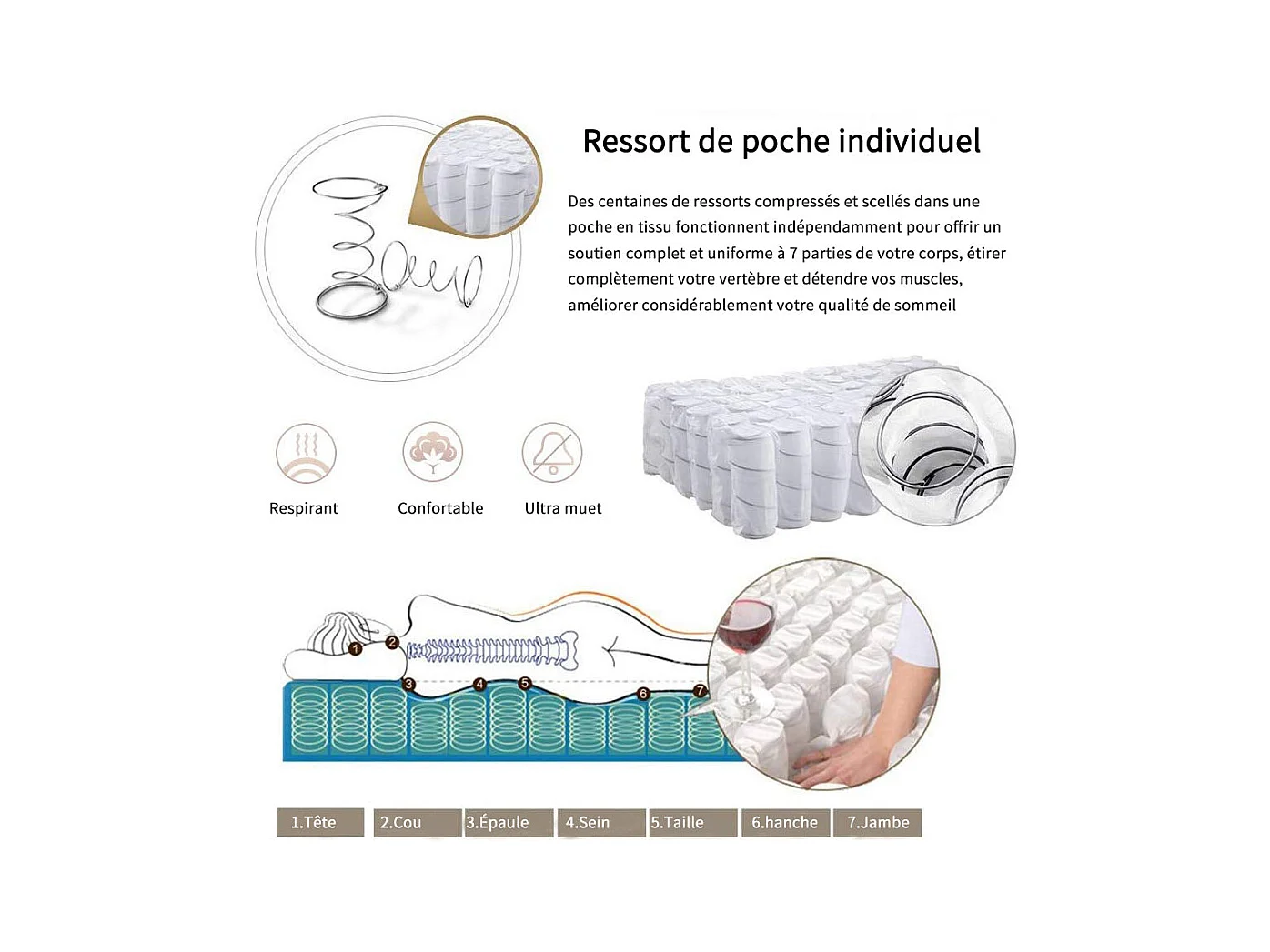 Ressort de poche individuel

Des centaines de ressorts compressés et scellés dans une poche en tissu fonctionnent indépendamment pour offrir un soutien complet et uniforme à 7 parties de votre corps, étirer complètement votre vertèbre et détendre vos muscles, améliorer considérablement votre qualité de sommeil

Respirant

Confortable

Ultra muet

1

2

3

4

5

6

7

1.Tête

2.Cou

3.Épaule

4.Sein

5.Taille

6.hanche

7.Jambe