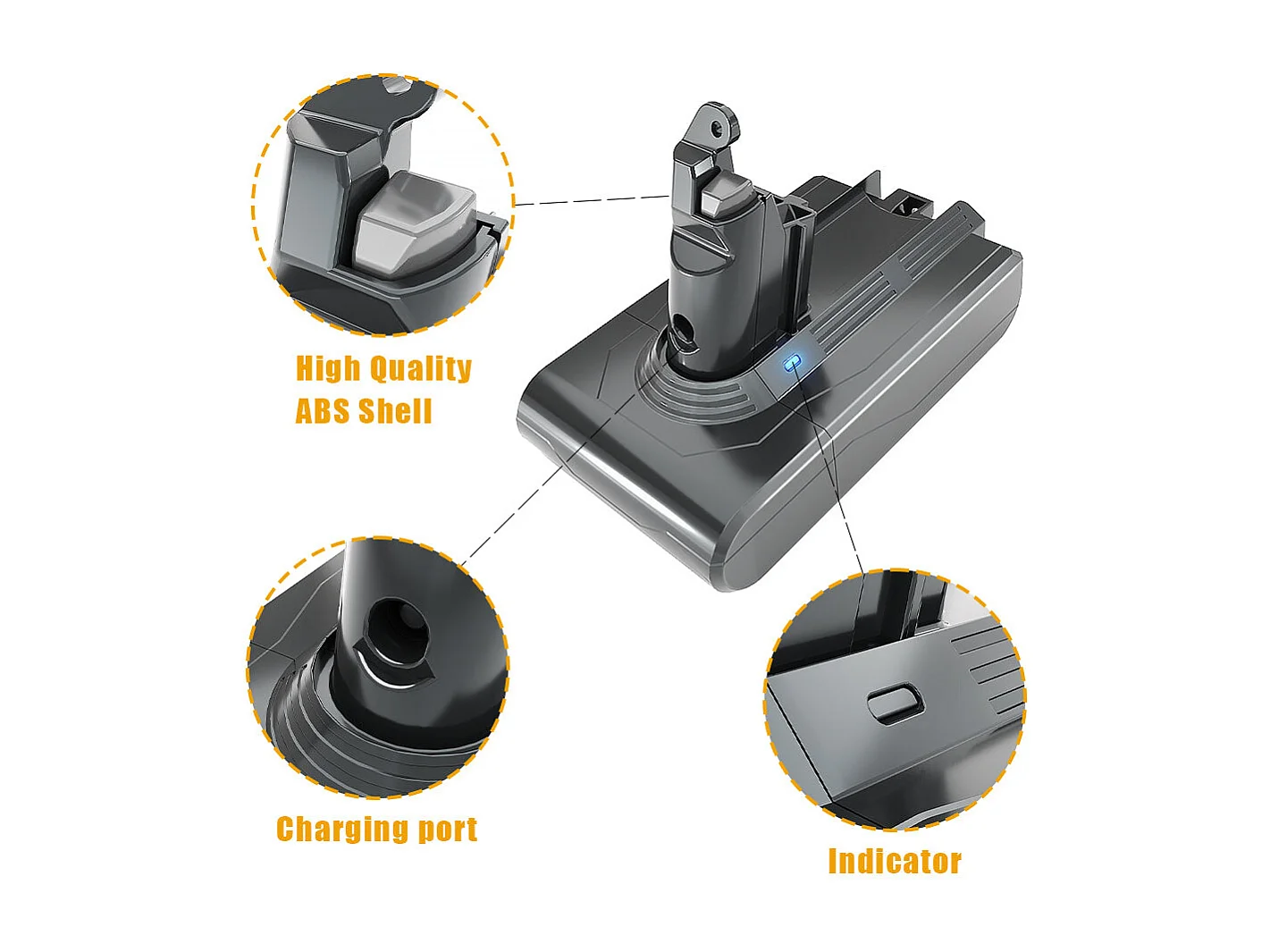 High Quality
ABS Shell

Charging port

Indicator