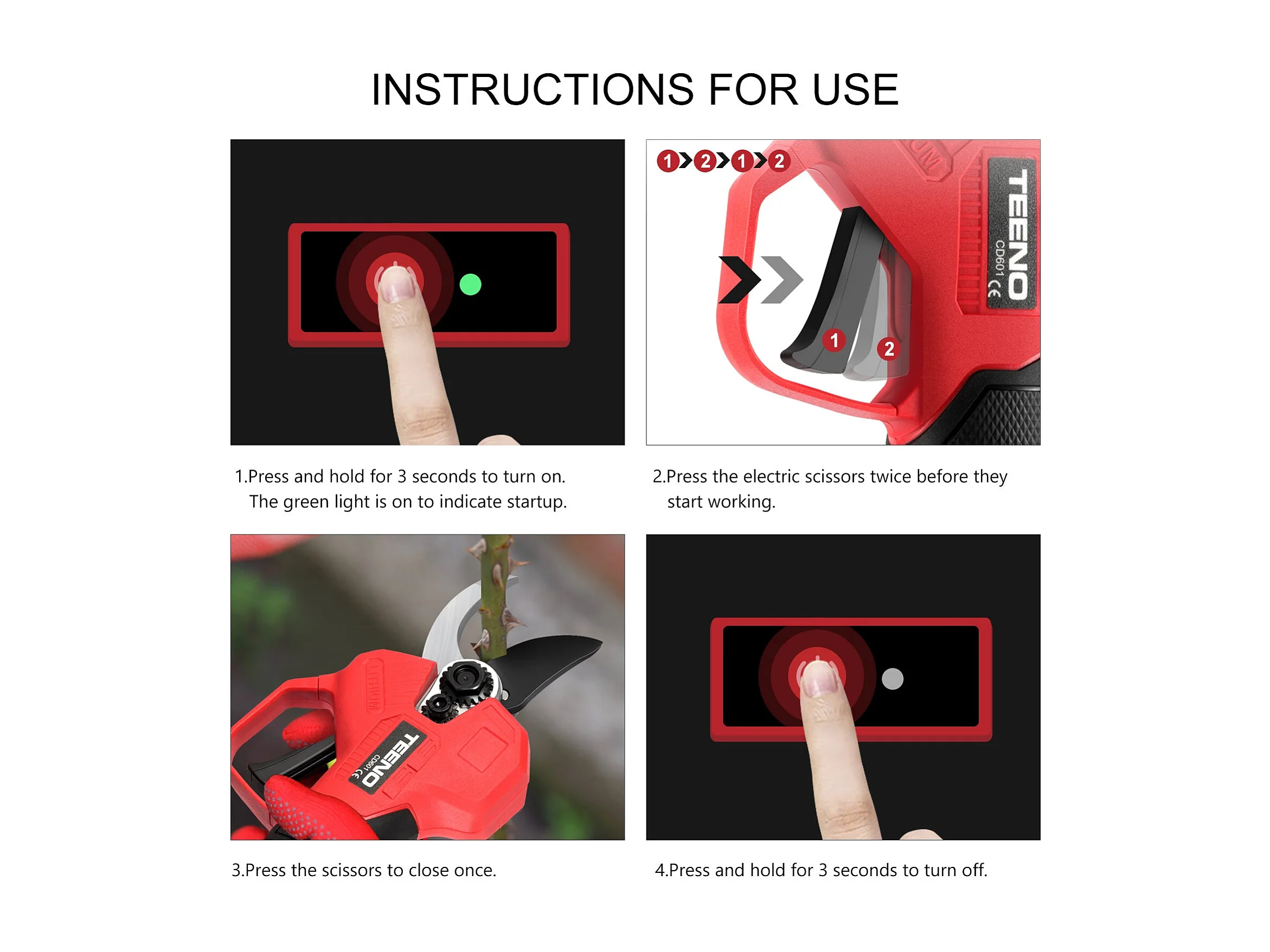 INSTRUCTIONS FOR USE

1 2 1 2

TEENO
CD601 CE

1 2

1.Press and hold for 3 seconds to turn on. The green light is on to indicate startup.

2.Press the electric scissors twice before they start working.

TEENO
CD601 CE

3.Press the scissors to close once.

4.Press and hold for 3 seconds to turn off.