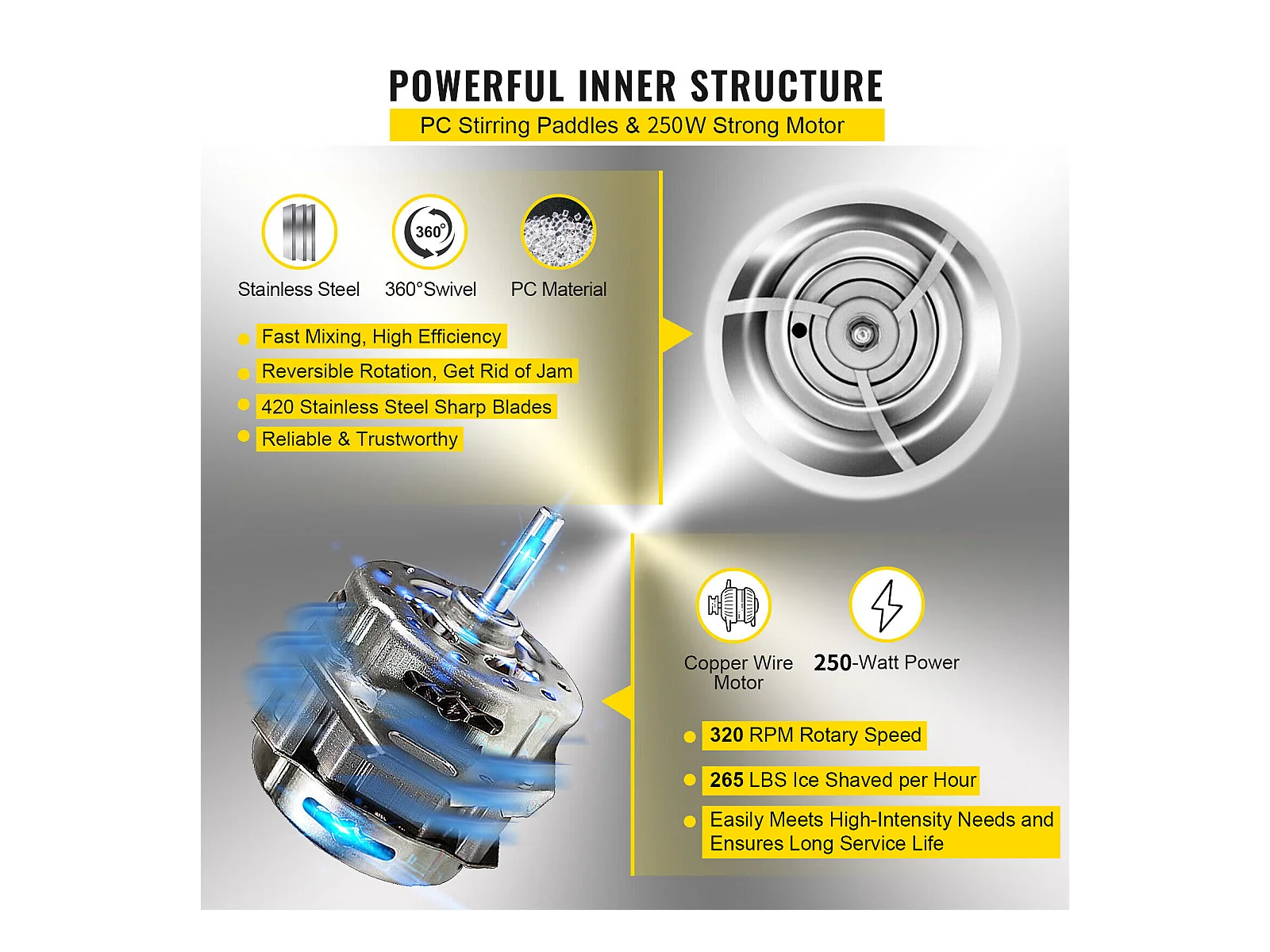 POWERFUL INNER STRUCTURE

PC Stirring Paddles & 250W Strong Motor

360°

Stainless Steel

360°Swivel

PC Material

Fast Mixing, High Efficiency

Reversible Rotation, Get Rid of Jam

420 Stainless Steel Sharp Blades

Reliable & Trustworthy

Copper Wire Motor

250-Watt Power

320 RPM Rotary Speed

265 LBS Ice Shaved per Hour

Easily Meets High-Intensity Needs and Ensures Long Service Life