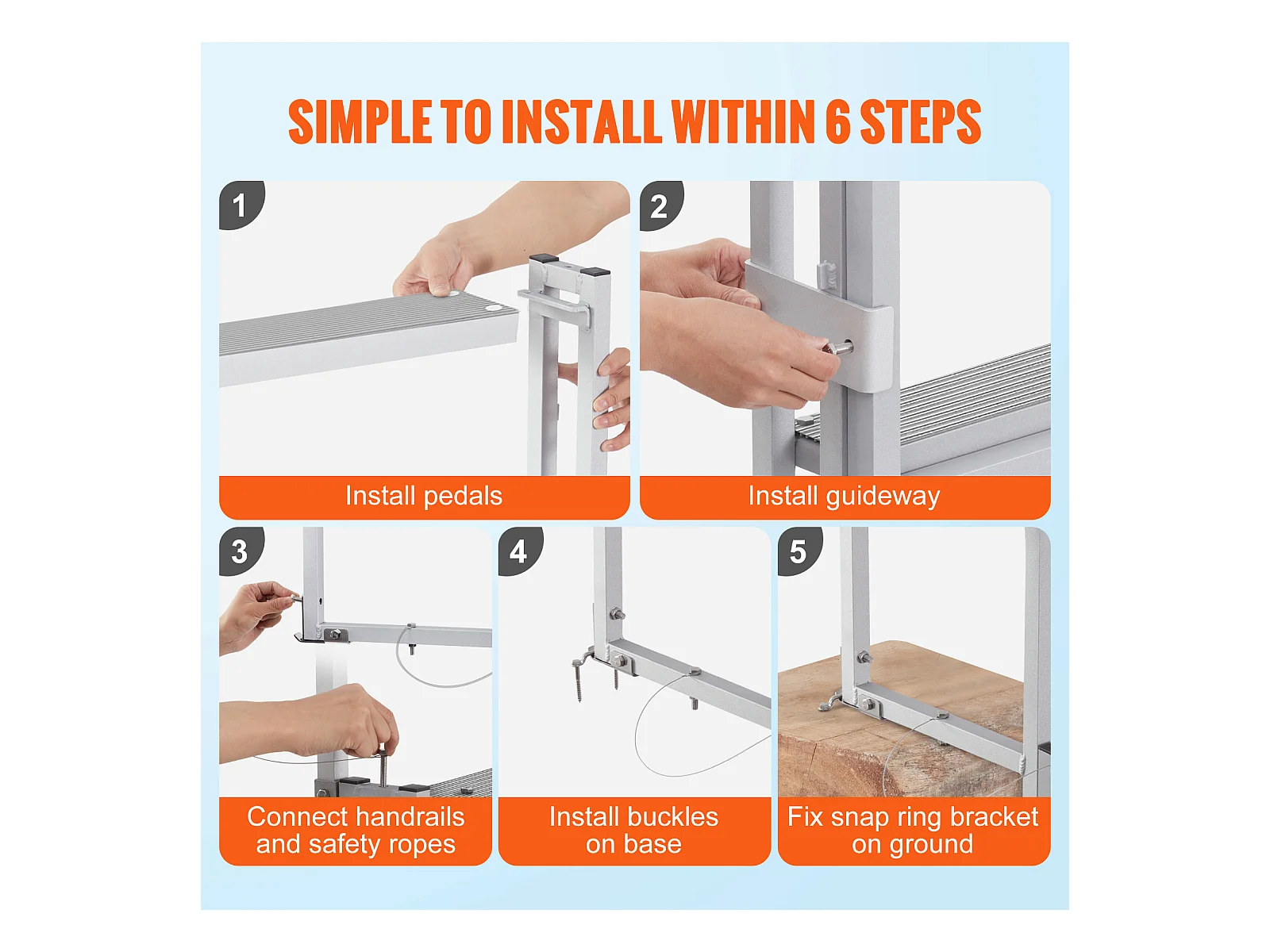 SIMPLE TO INSTALL WITHIN 6 STEPS

1
Install pedals

2
Install guideway

3
Connect handrails and safety ropes

4
Install buckles on base

5
Fix snap ring bracket on ground