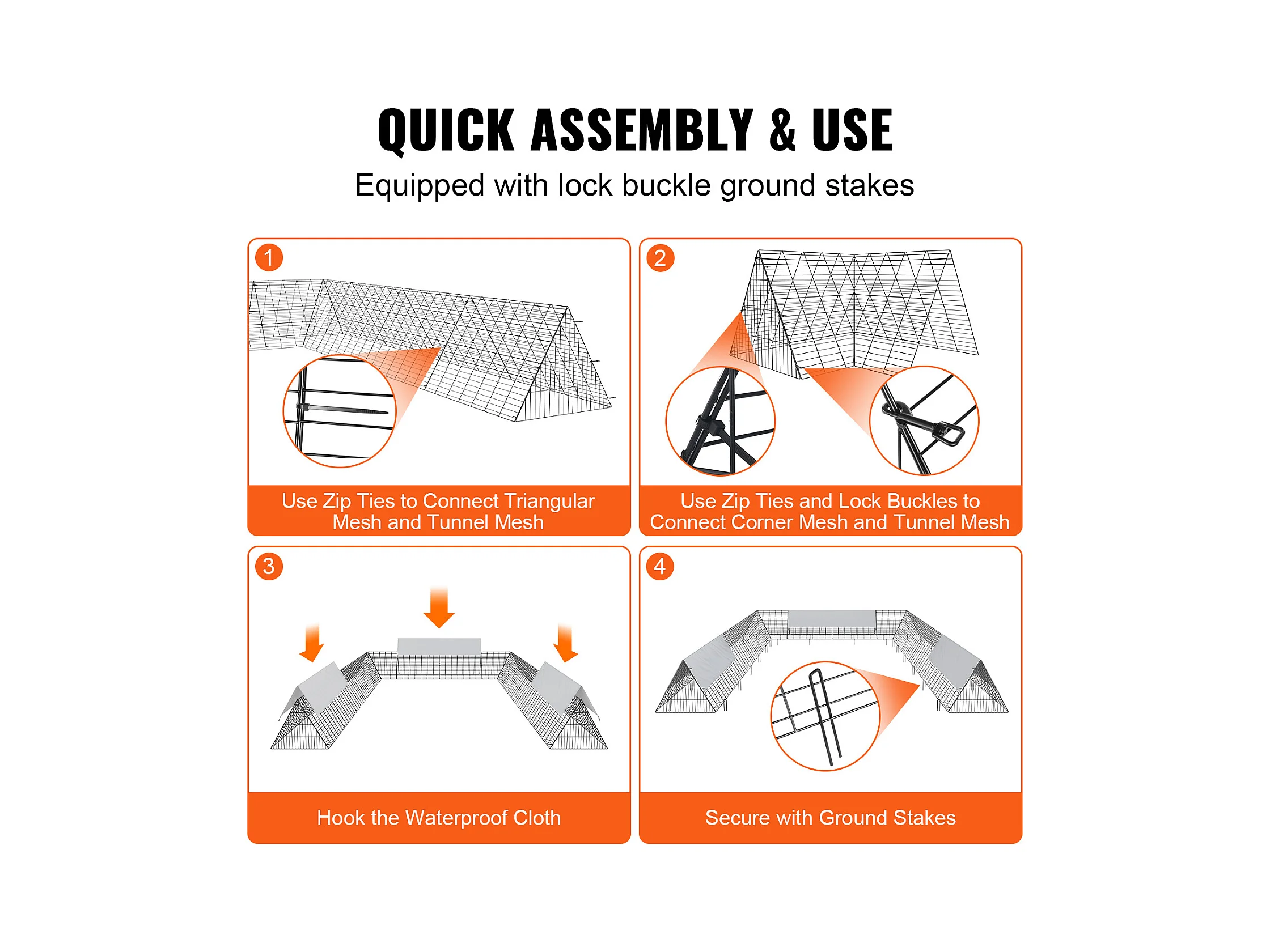 QUICK ASSEMBLY & USE

Equipped with lock buckle ground stakes

1

Use Zip Ties to Connect Triangular Mesh and Tunnel Mesh

2

Use Zip Ties and Lock Buckles to Connect Corner Mesh and Tunnel Mesh

3

Hook the Waterproof Cloth

4

Secure with Ground Stakes