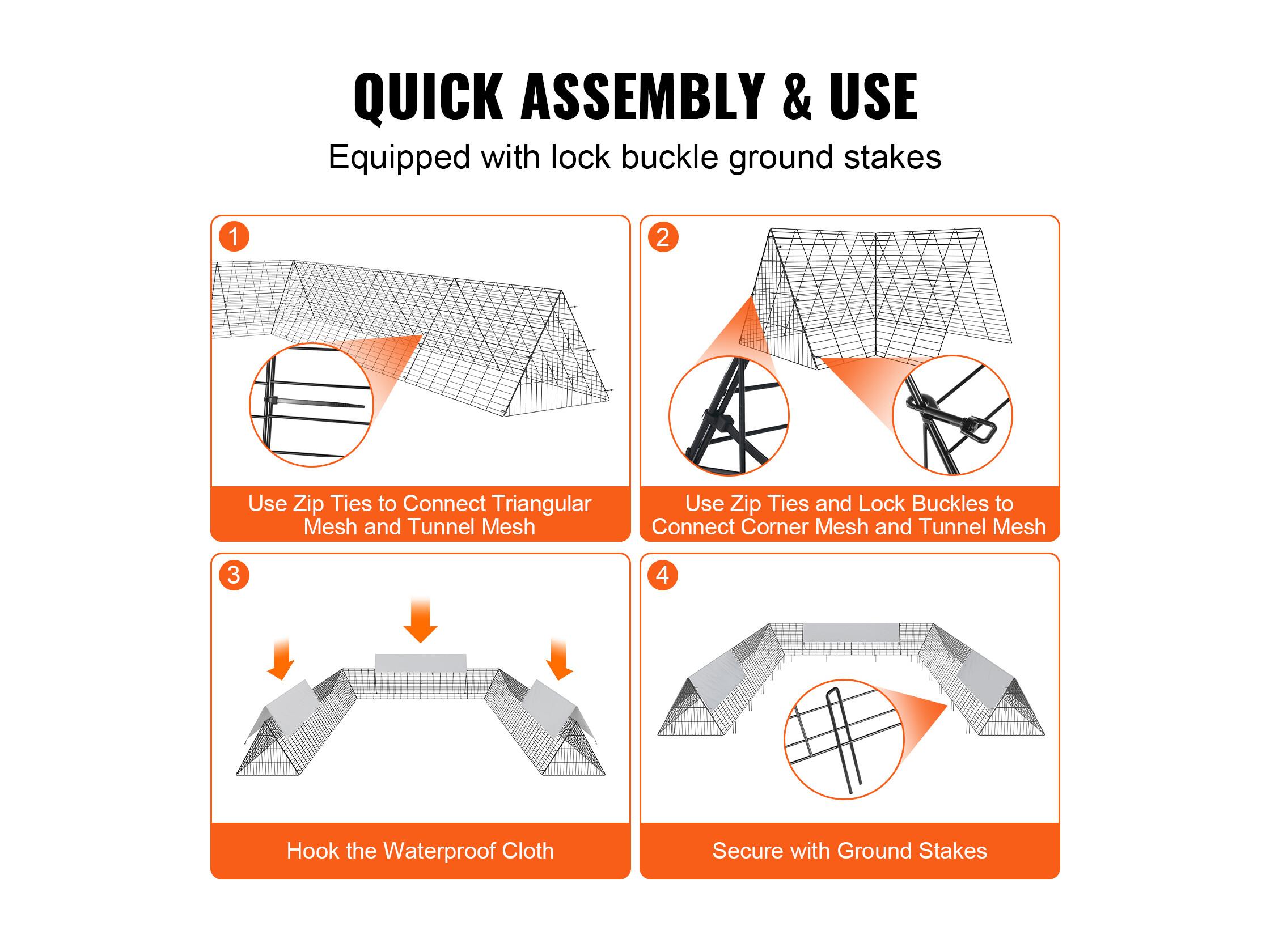 QUICK ASSEMBLY & USE

Equipped with lock buckle ground stakes

1

Use Zip Ties to Connect Triangular Mesh and Tunnel Mesh

2

Use Zip Ties and Lock Buckles to Connect Corner Mesh and Tunnel Mesh

3

Hook the Waterproof Cloth

4

Secure with Ground Stakes