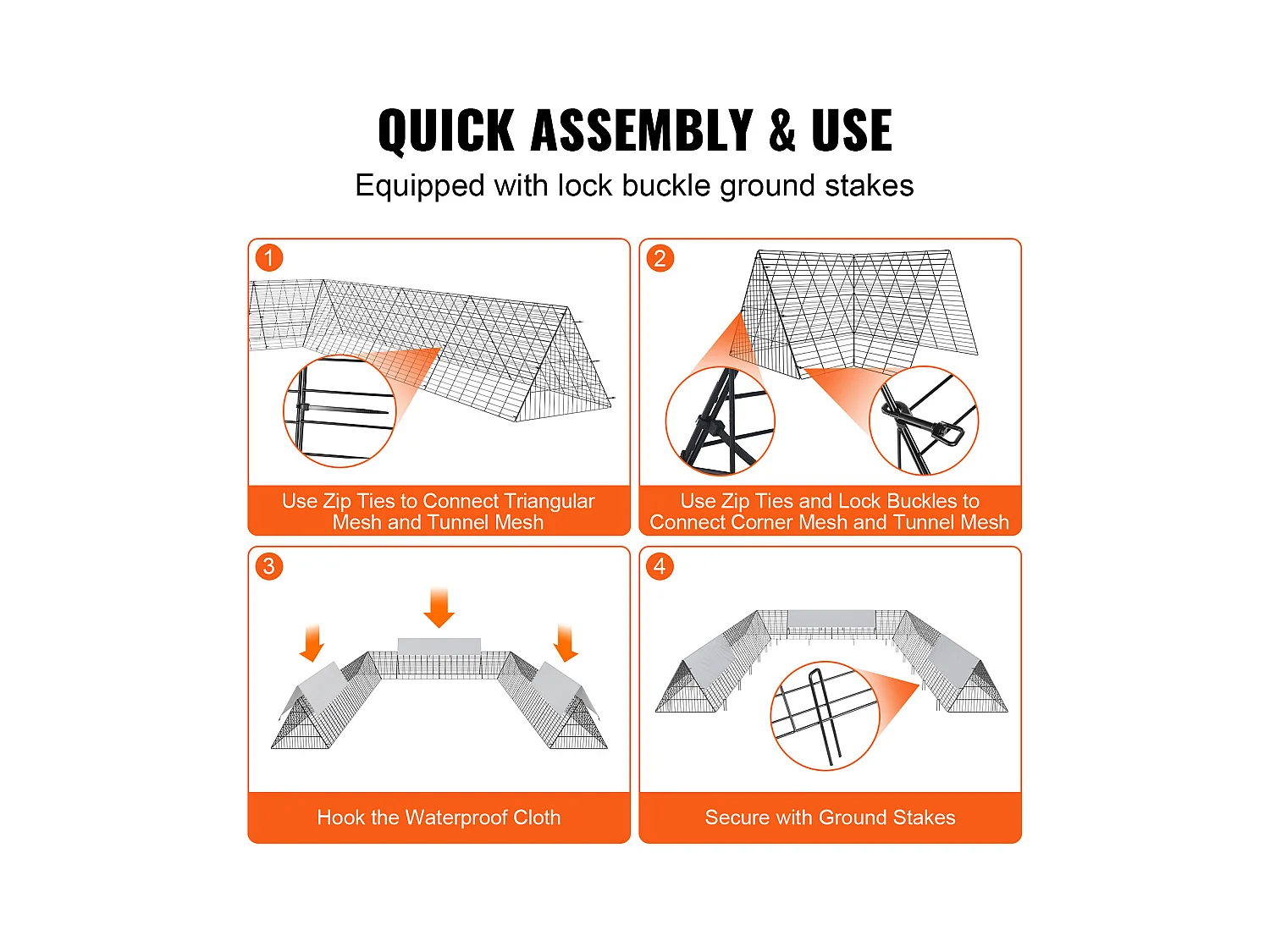 QUICK ASSEMBLY & USE

Equipped with lock buckle ground stakes

1

Use Zip Ties to Connect Triangular Mesh and Tunnel Mesh

2

Use Zip Ties and Lock Buckles to Connect Corner Mesh and Tunnel Mesh

3

Hook the Waterproof Cloth

4

Secure with Ground Stakes