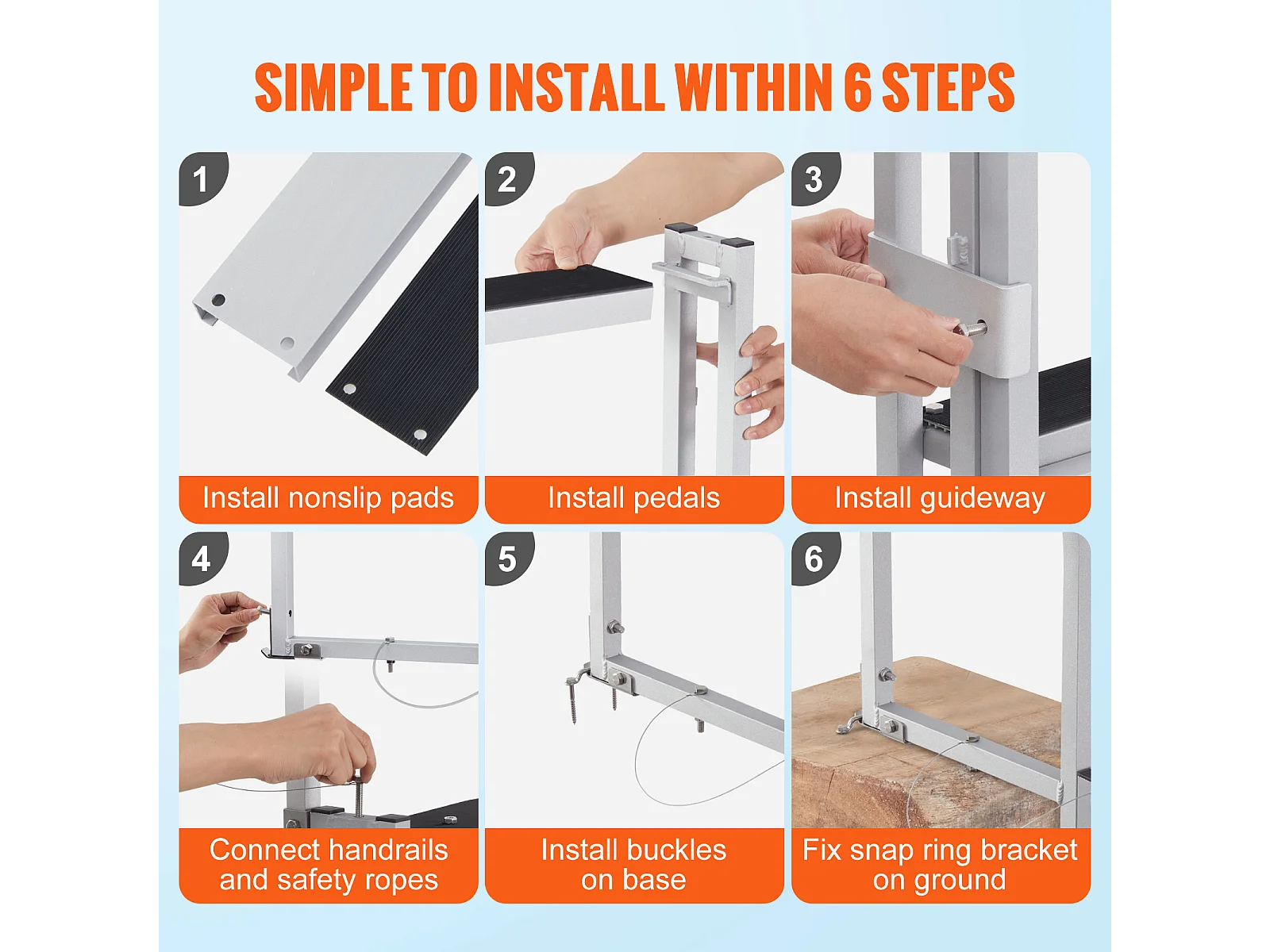 SIMPLE TO INSTALL WITHIN 6 STEPS

1
Install nonslip pads

2
Install pedals

3
Install guideway

4
Connect handrails and safety ropes

5
Install buckles on base

6
Fix snap ring bracket on ground