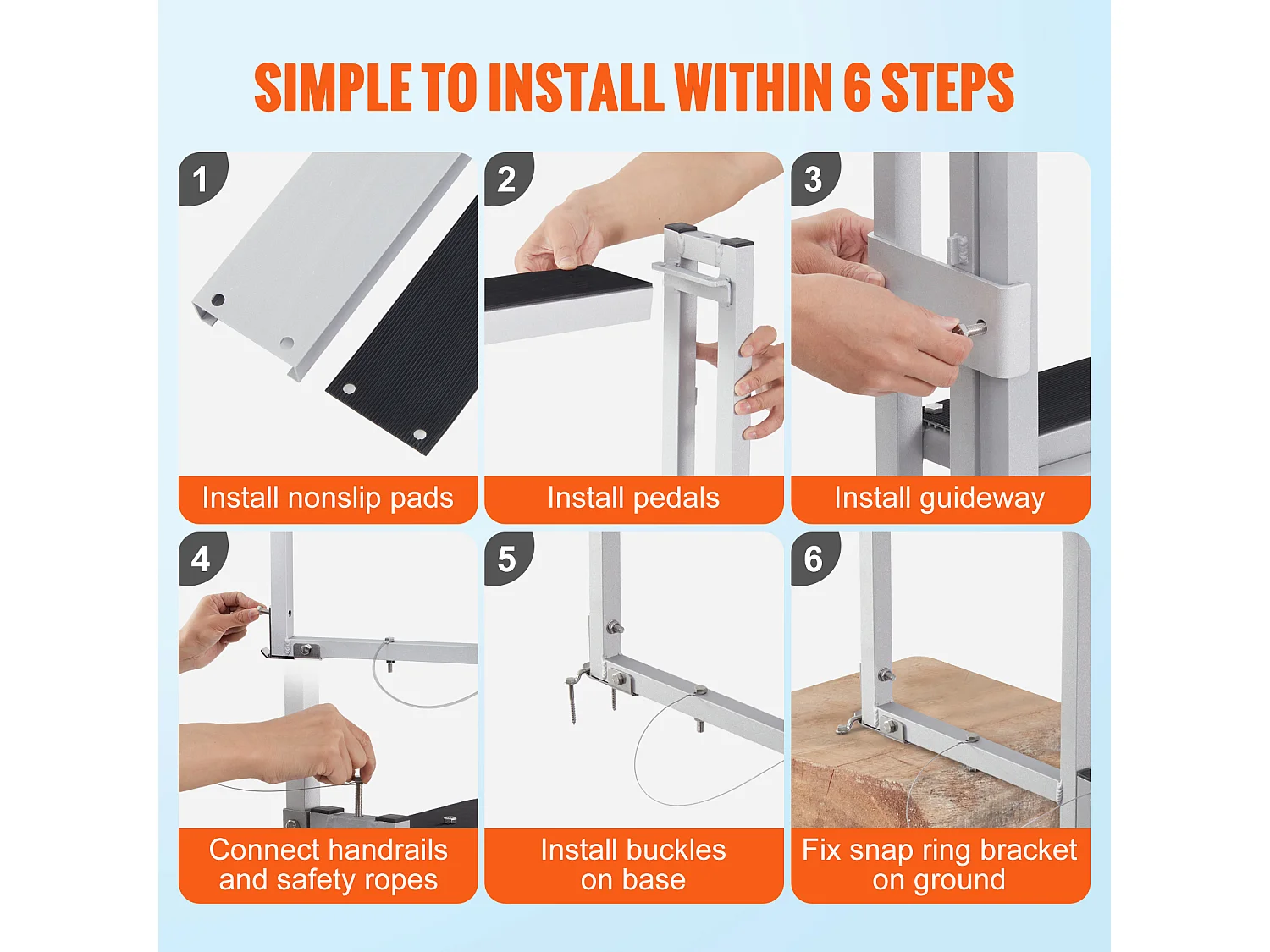 SIMPLE TO INSTALL WITHIN 6 STEPS

1
Install nonslip pads

2
Install pedals

3
Install guideway

4
Connect handrails and safety ropes

5
Install buckles on base

6
Fix snap ring bracket on ground