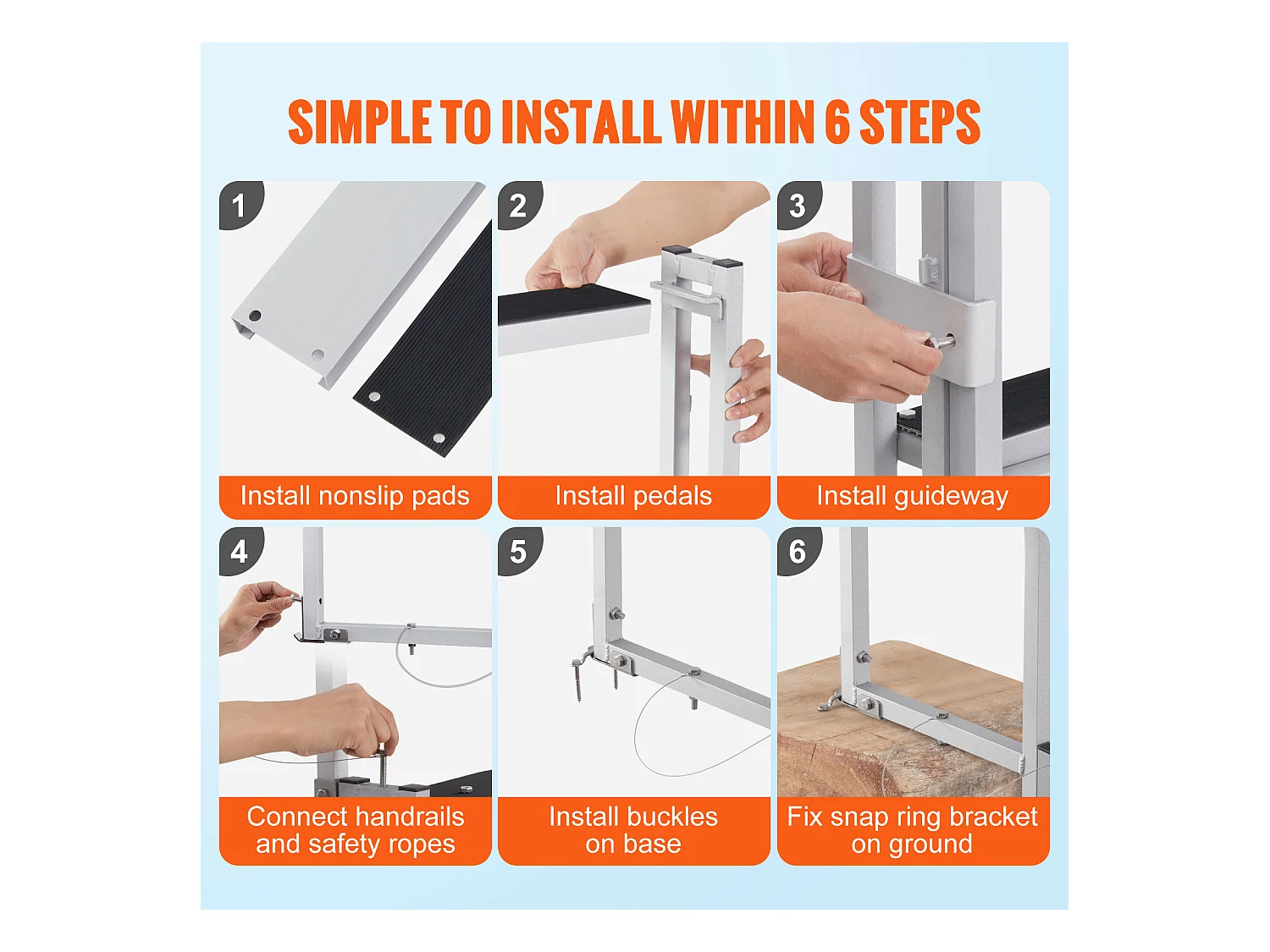 SIMPLE TO INSTALL WITHIN 6 STEPS

1
Install nonslip pads

2
Install pedals

3
Install guideway

4
Connect handrails and safety ropes

5
Install buckles on base

6
Fix snap ring bracket on ground