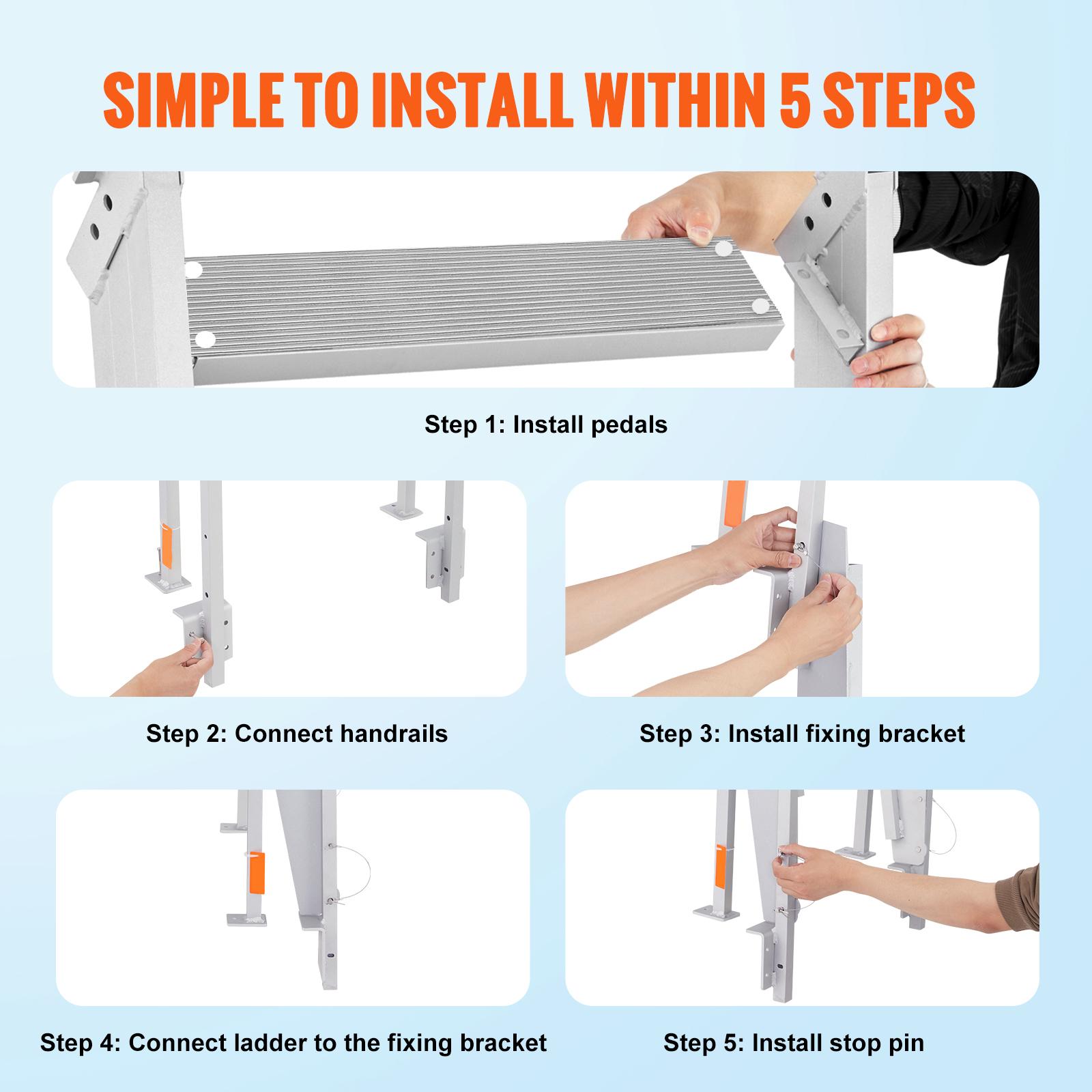 SIMPLE TO INSTALL WITHIN 5 STEPS

Step 1: Install pedals

Step 2: Connect handrails

Step 3: Install fixing bracket

Step 4: Connect ladder to the fixing bracket

Step 5: Install stop pin