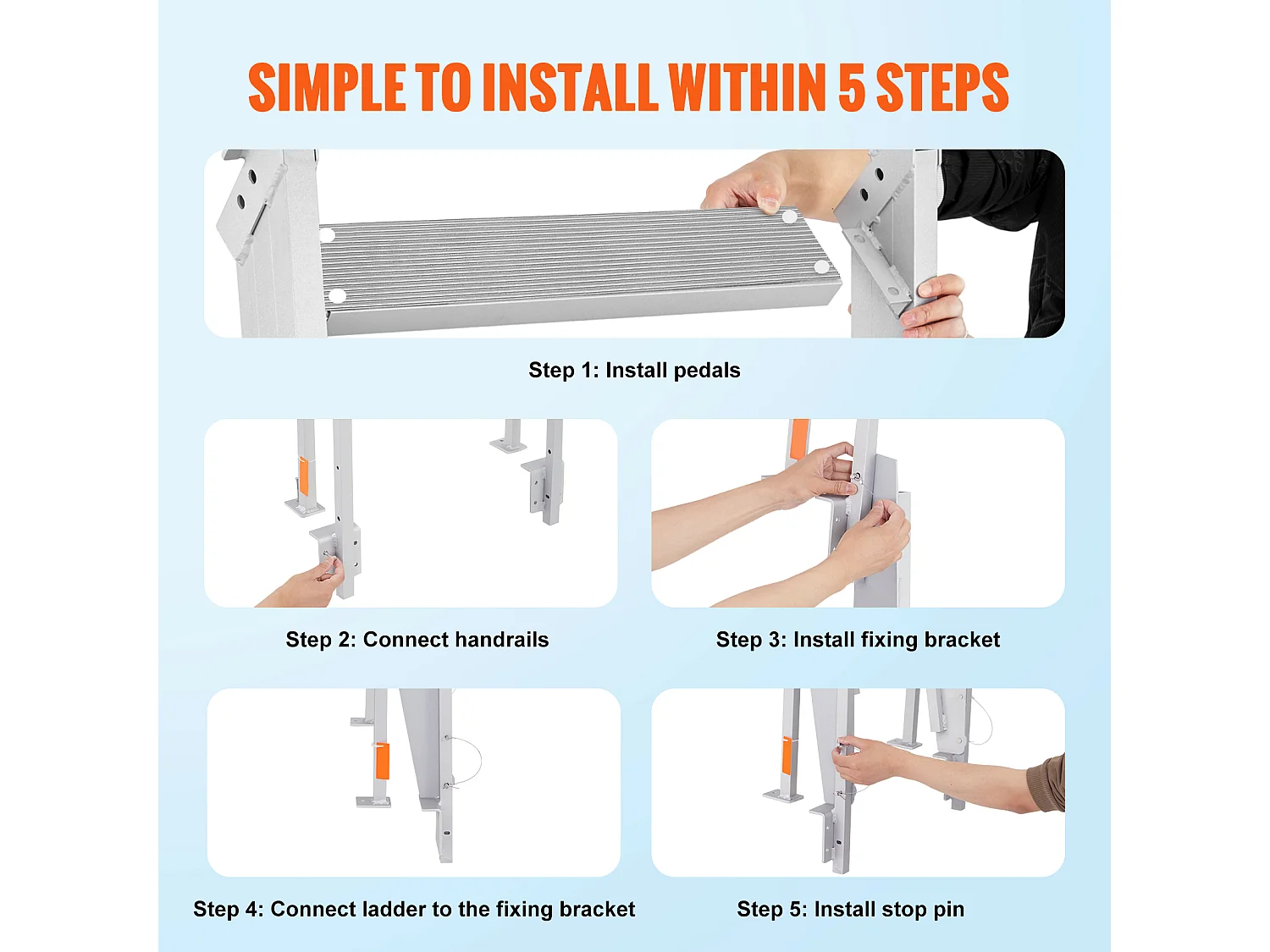 SIMPLE TO INSTALL WITHIN 5 STEPS

Step 1: Install pedals

Step 2: Connect handrails

Step 3: Install fixing bracket

Step 4: Connect ladder to the fixing bracket

Step 5: Install stop pin