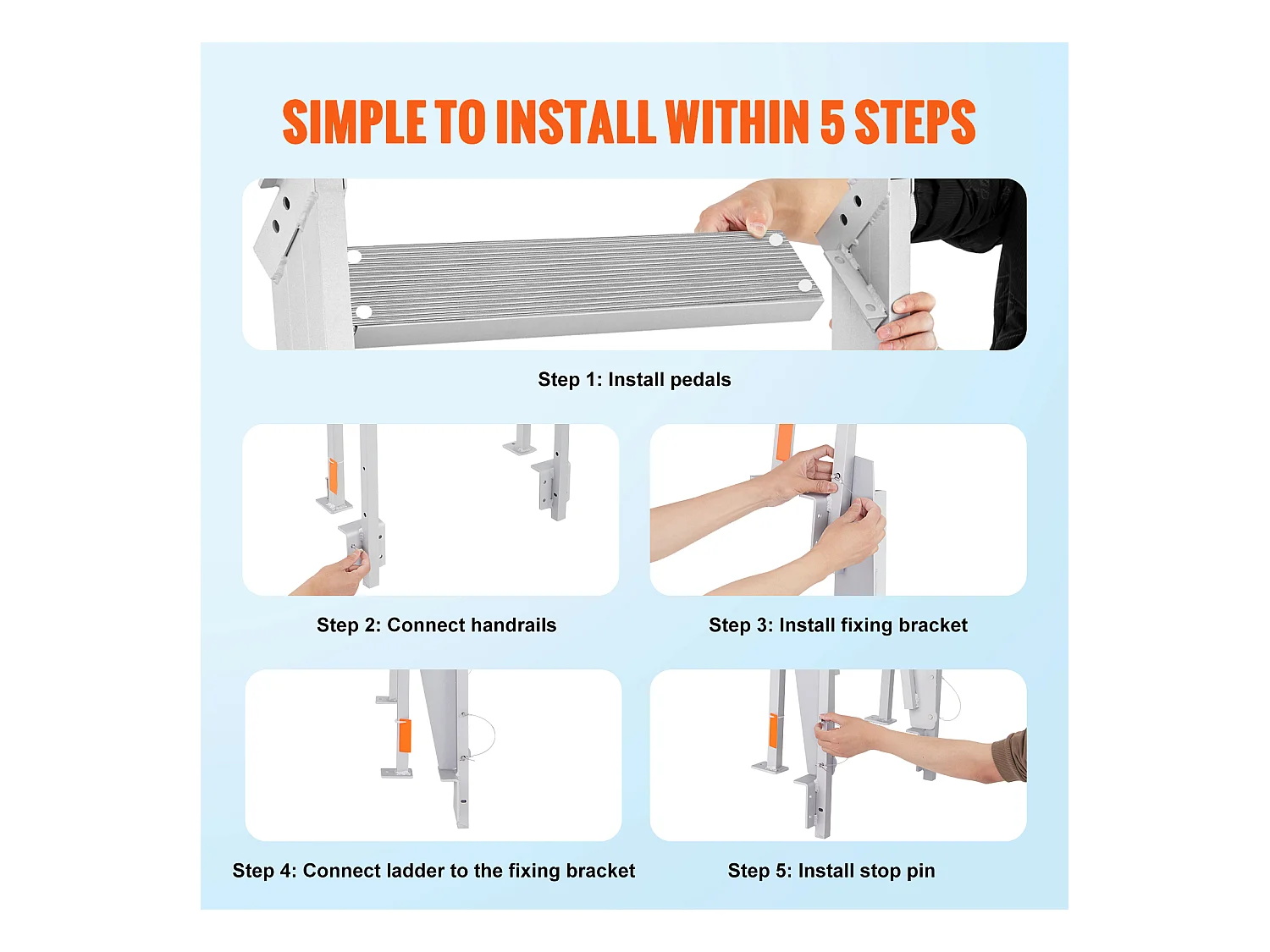 SIMPLE TO INSTALL WITHIN 5 STEPS

Step 1: Install pedals

Step 2: Connect handrails

Step 3: Install fixing bracket

Step 4: Connect ladder to the fixing bracket

Step 5: Install stop pin