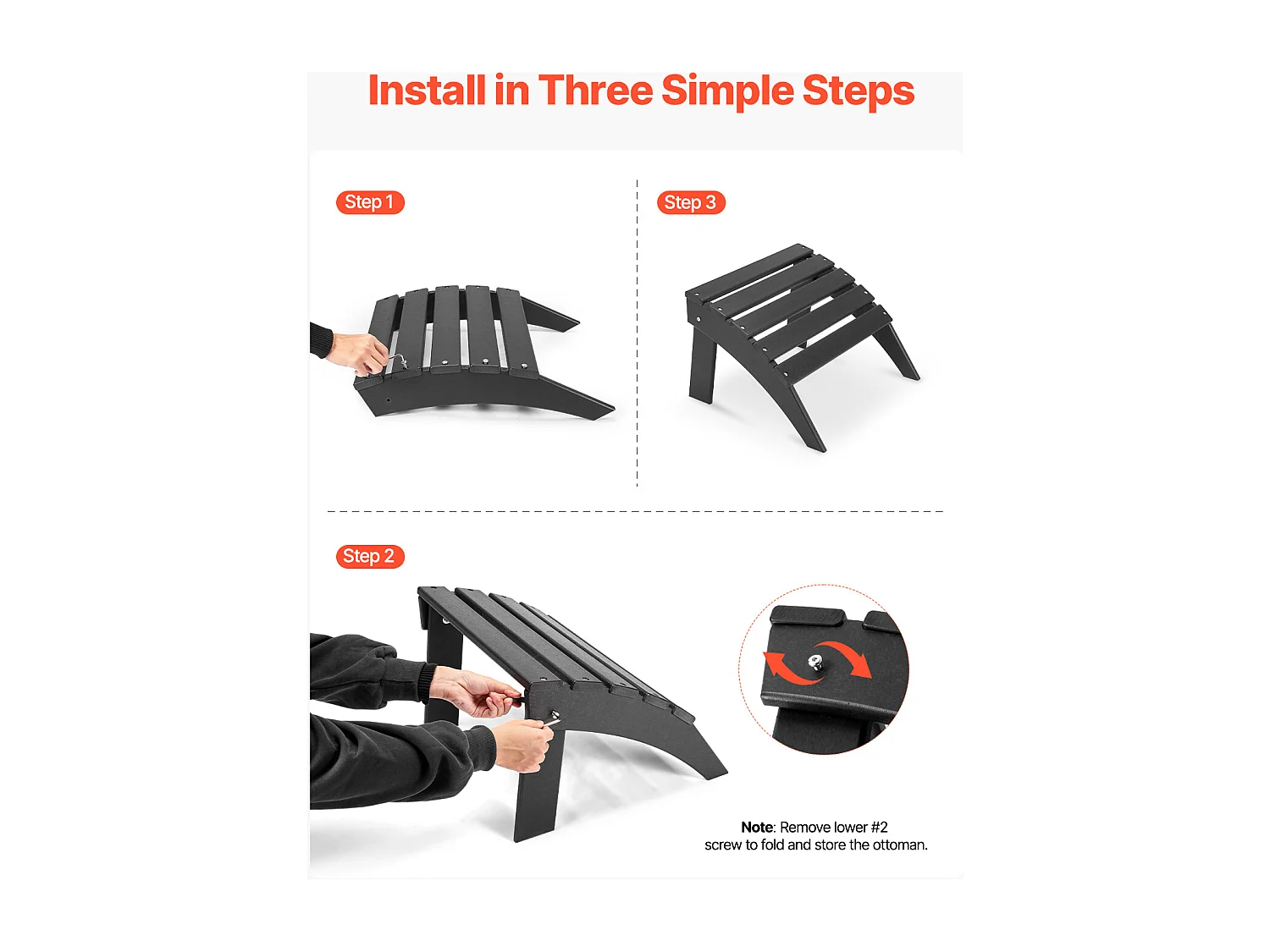 Install in Three Simple Steps

Step 1

Step 3

Step 2

Note: Remove lower #2 screw to fold and store the ottoman.