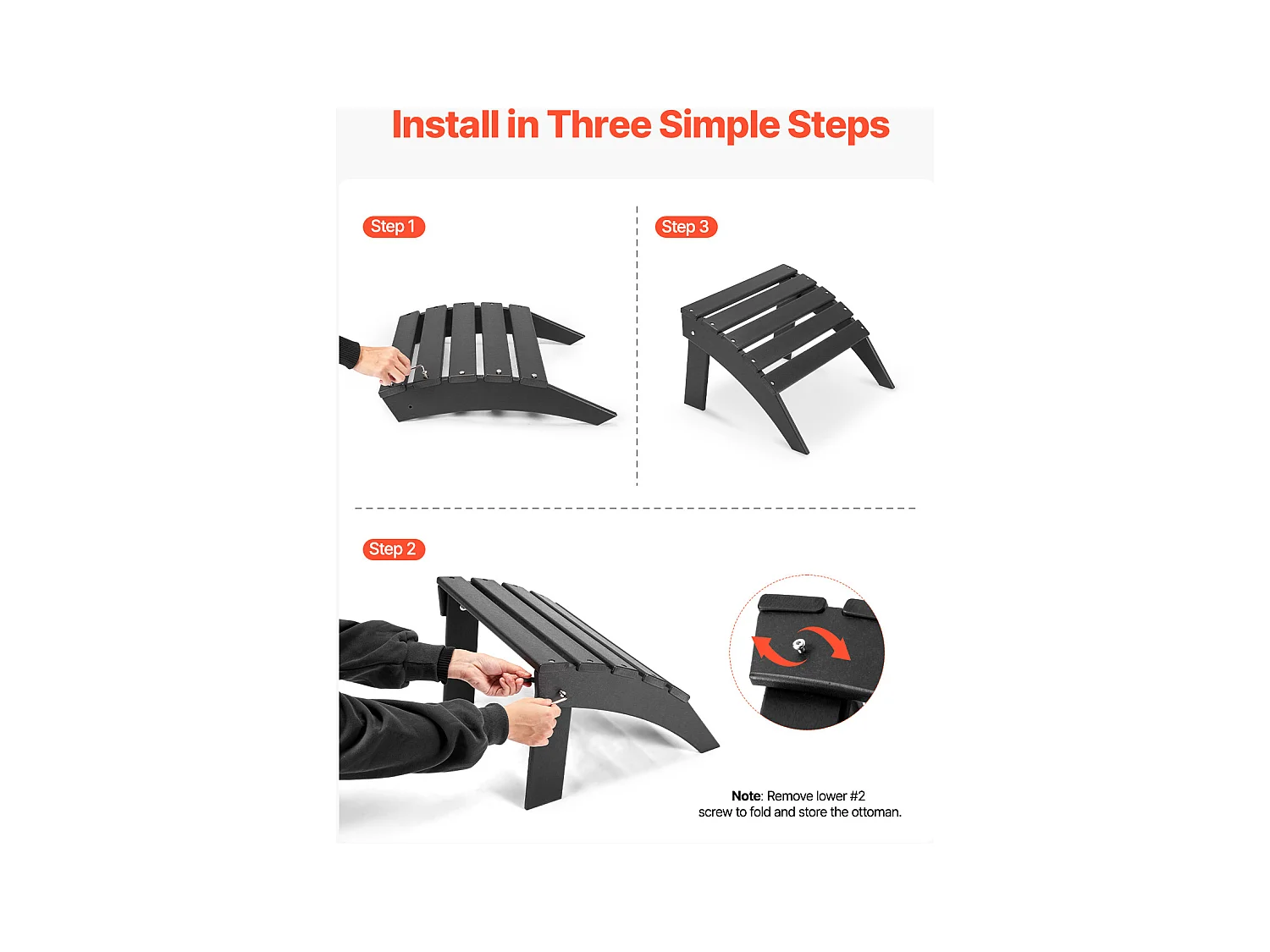 Install in Three Simple Steps

Step 1

Step 3

Step 2

Note: Remove lower #2 screw to fold and store the ottoman.