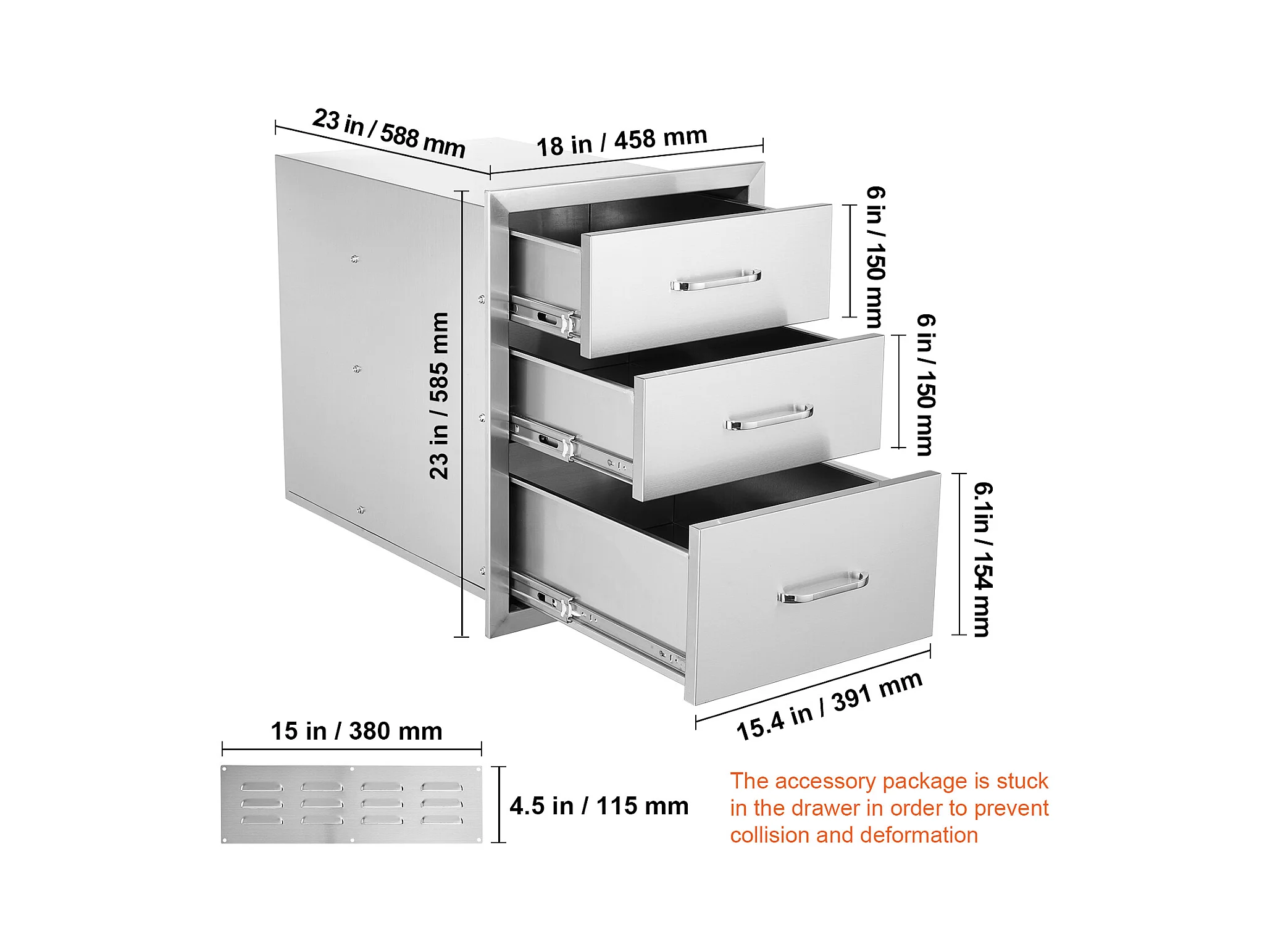 23 in / 588 mm

18 in / 458 mm

23 in / 585 mm

6 in / 150 mm

6 in / 150 mm

6.1in / 154 mm

15.4 in / 391 mm

15 in / 380 mm

4.5 in / 115 mm

The accessory package is stuck in the drawer in order to prevent collision and deformation