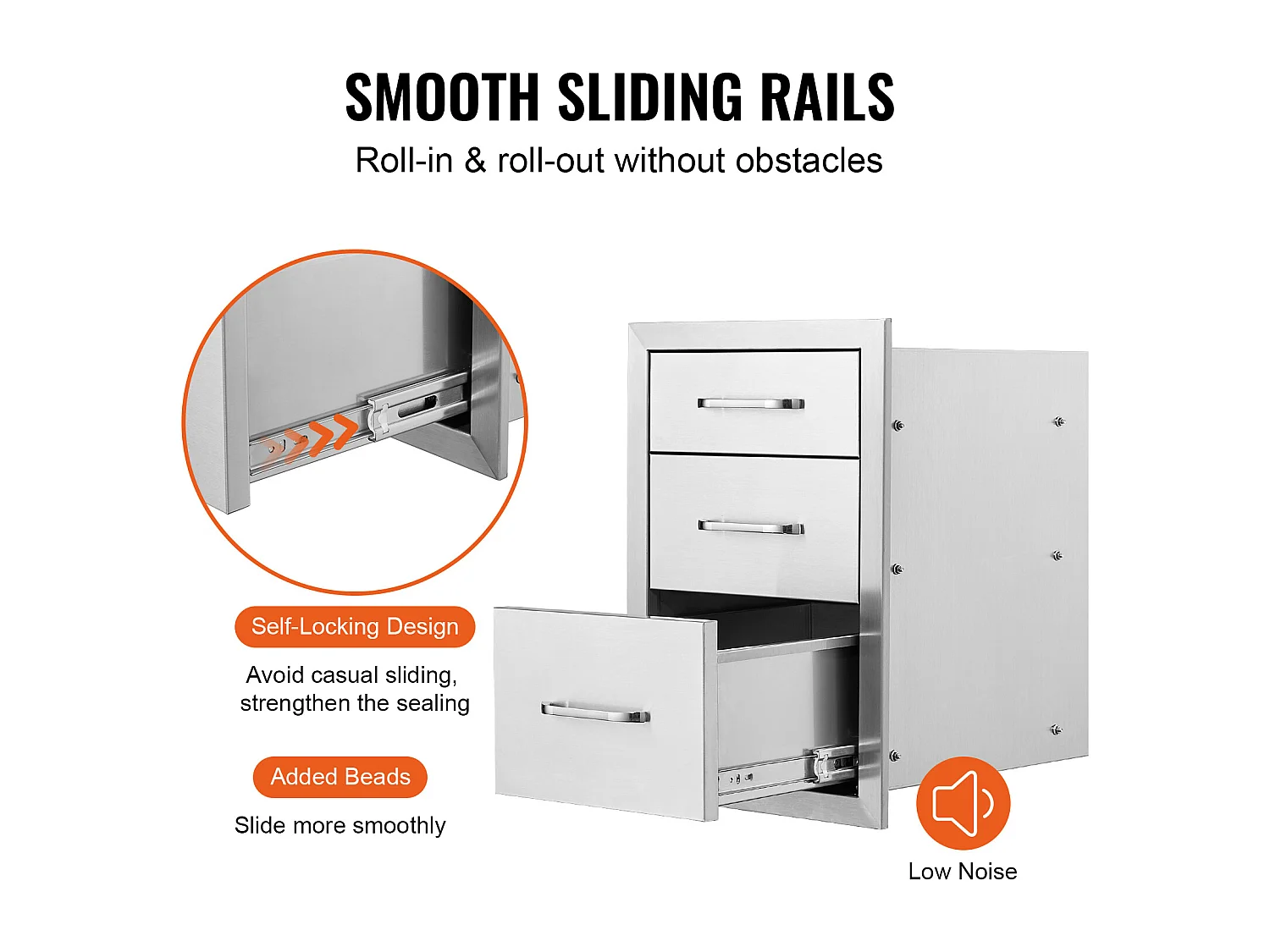 SMOOTH SLIDING RAILS

Roll-in & roll-out without obstacles

Self-Locking Design

Avoid casual sliding, strengthen the sealing

Added Beads

Slide more smoothly

Low Noise