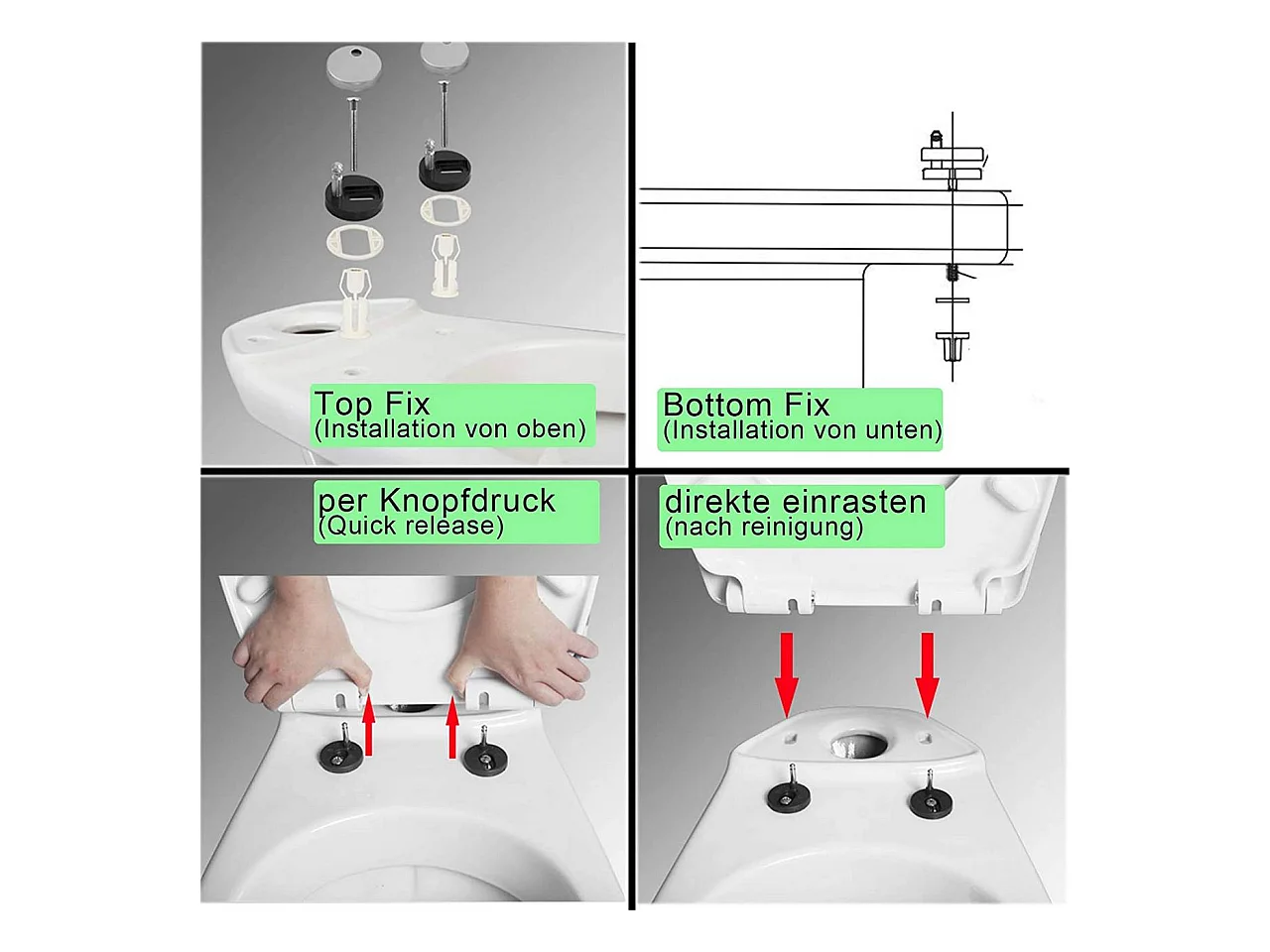 Top Fix
(Installation von oben)

Bottom Fix
(Installation von unten)

per Knopfdruck
(Quick release)

direkte einrasten
(nach reinigung)