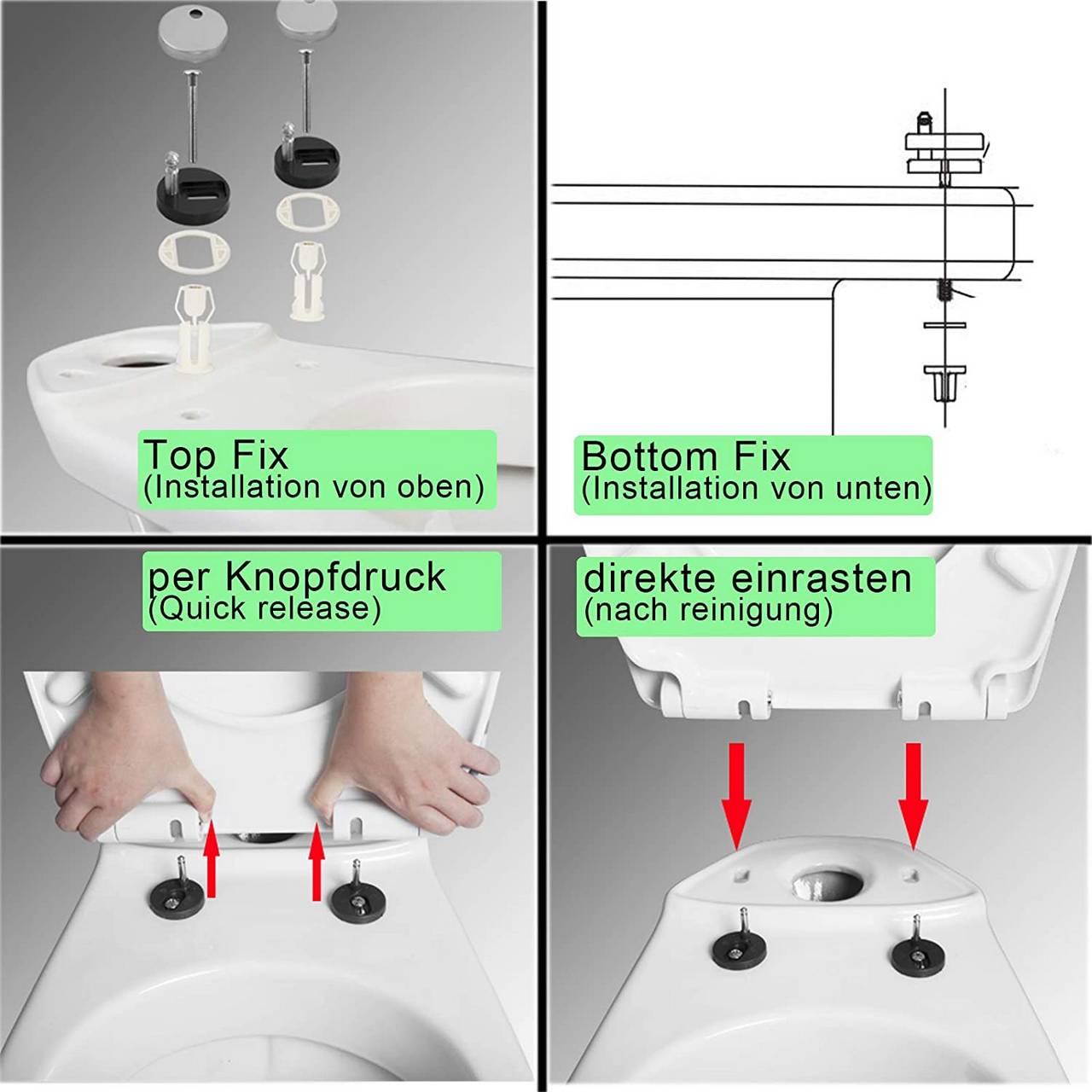 Top Fix
(Installation von oben)

Bottom Fix
(Installation von unten)

per Knopfdruck
(Quick release)

direkte einrasten
(nach reinigung)