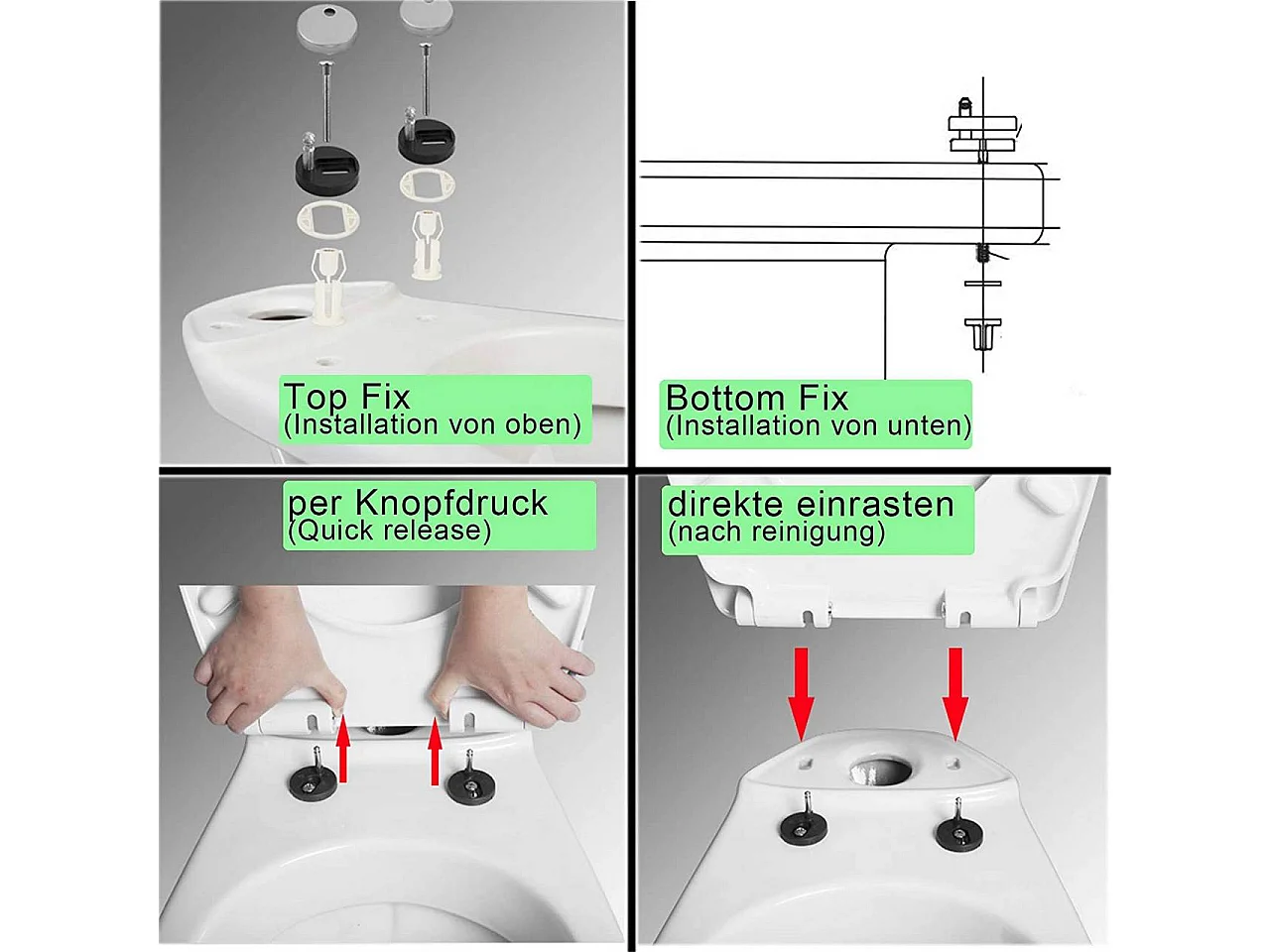 Top Fix
(Installation von oben)

Bottom Fix
(Installation von unten)

per Knopfdruck
(Quick release)

direkte einrasten
(nach reinigung)