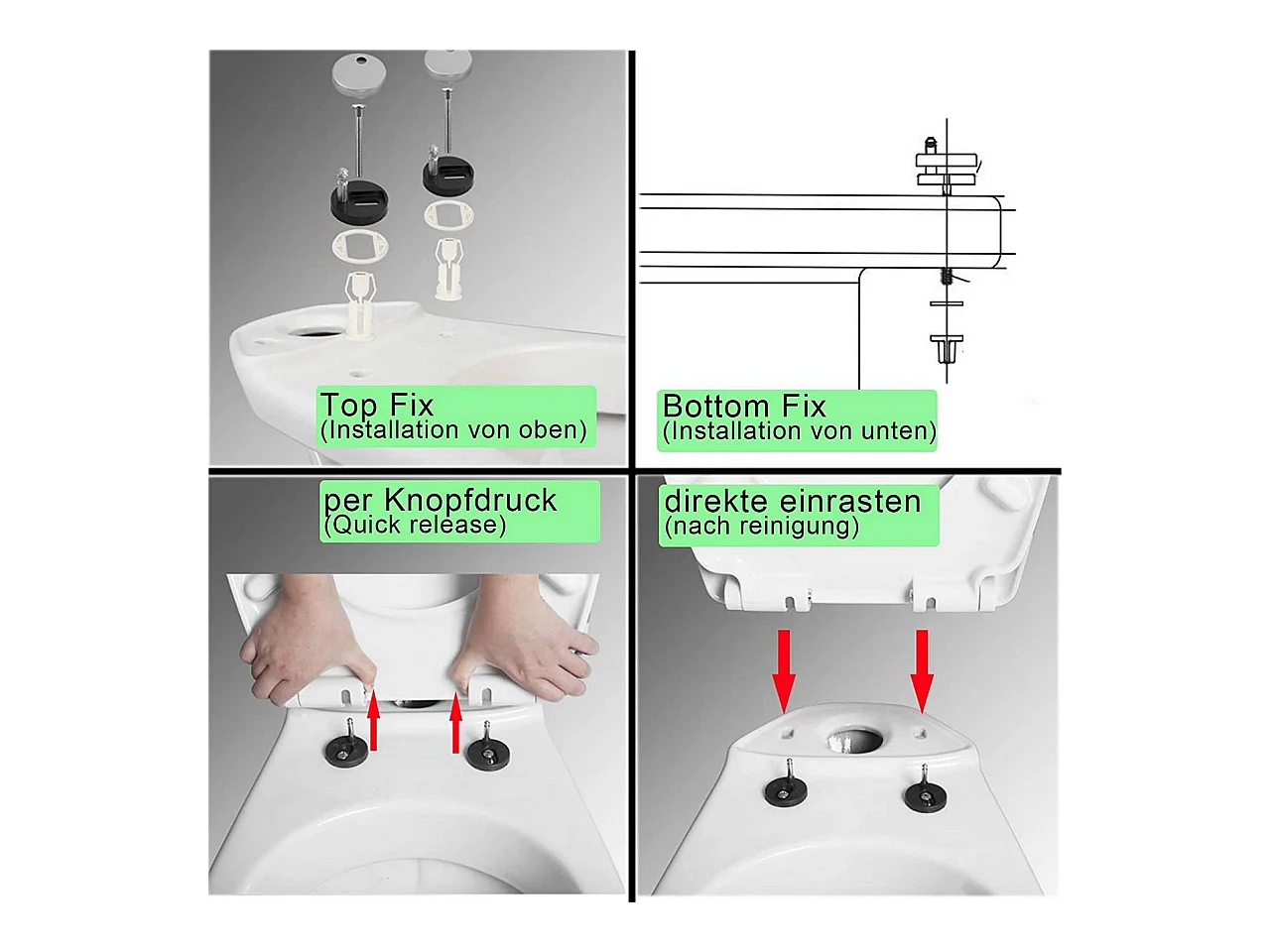 Top Fix
(Installation von oben)

Bottom Fix
(Installation von unten)

per Knopfdruck
(Quick release)

direkte einrasten
(nach reinigung)