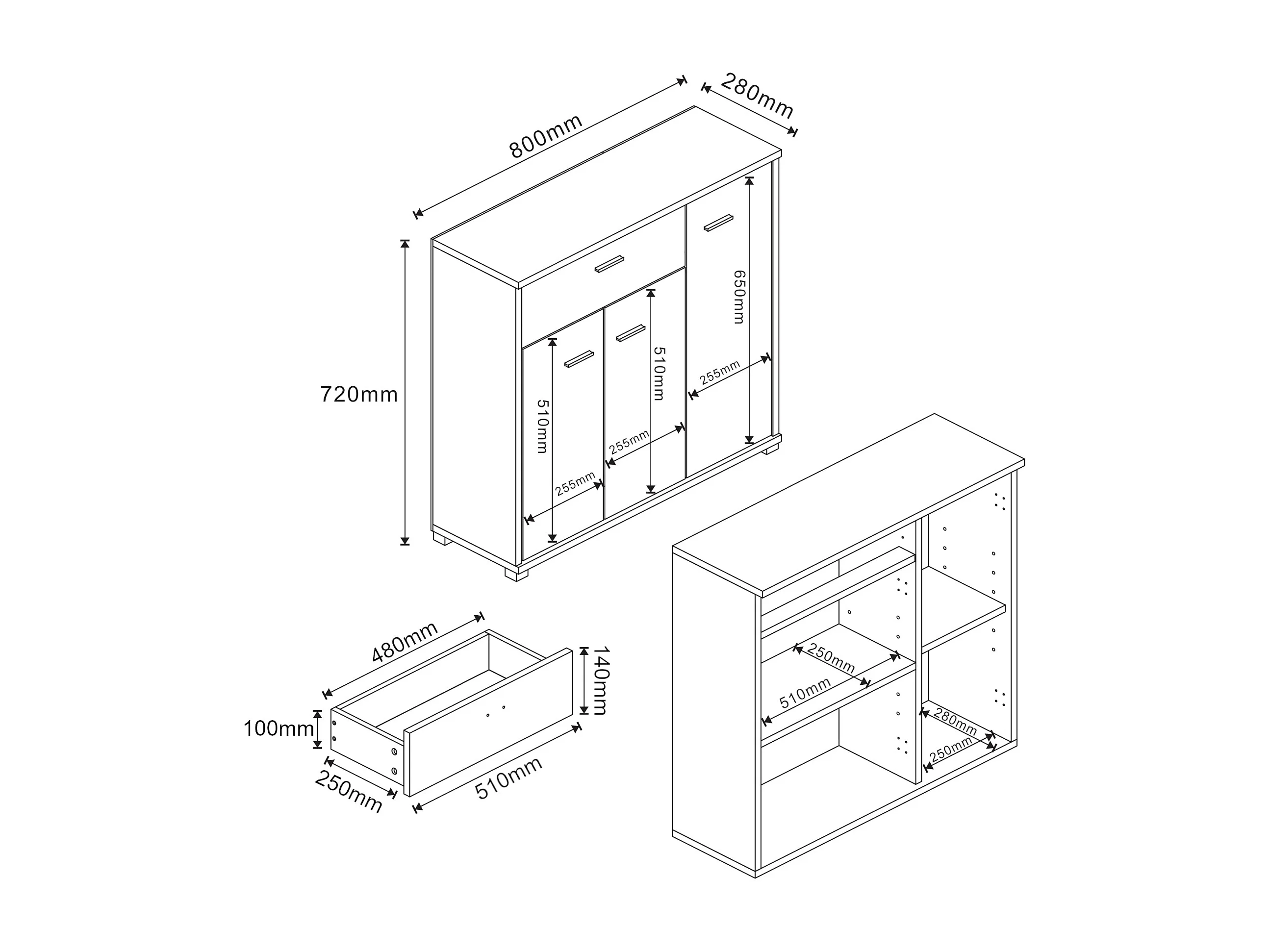 800mm
280mm
720mm
650mm
510mm
510mm
255mm
255mm
255mm
480mm
140mm
100mm
250mm
510mm
250mm
510mm
280mm
250mm