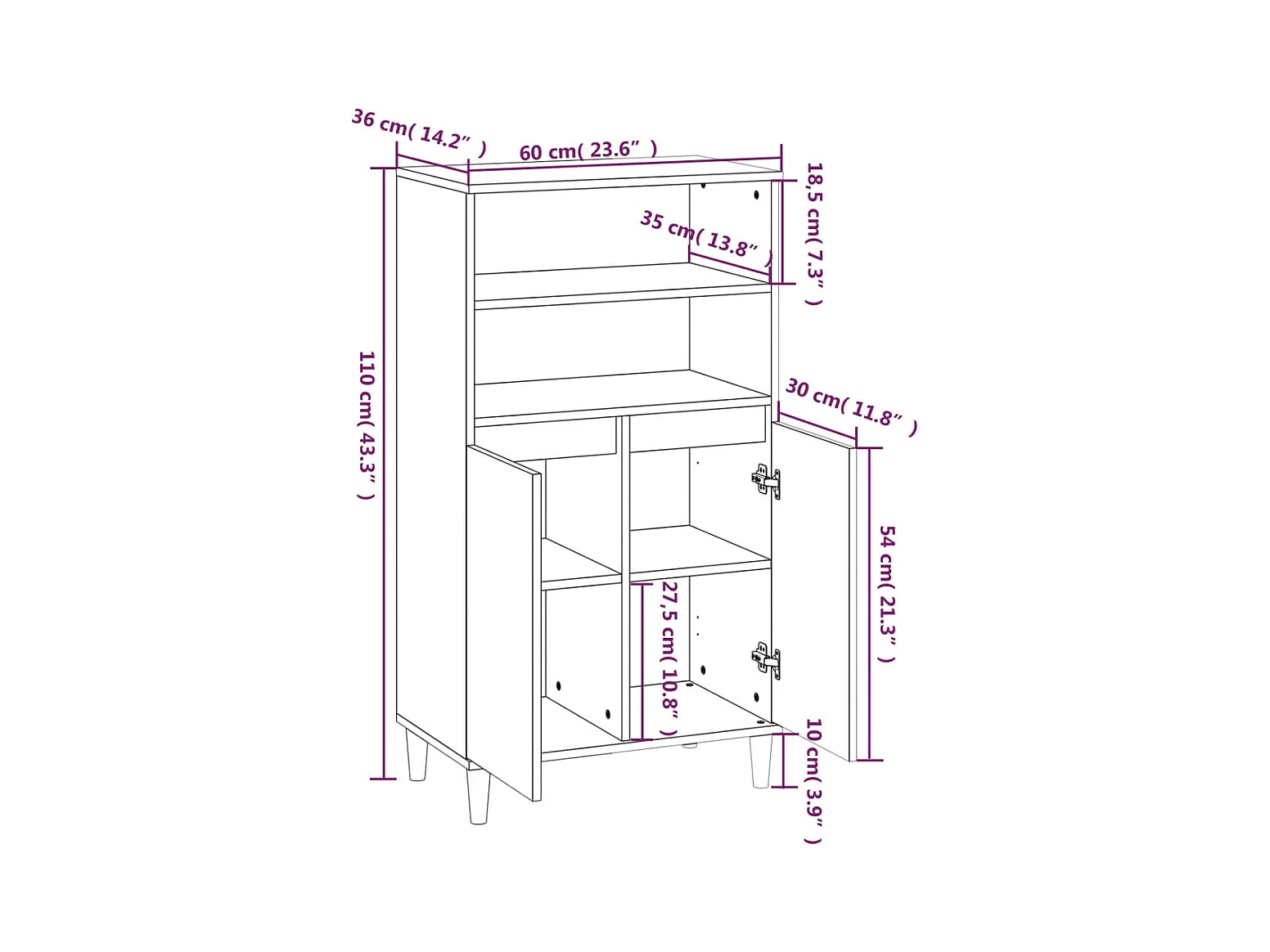 36 cm( 14.2” )
60 cm( 23.6” )
18,5 cm( 7.3” )
35 cm( 13.8” )
110 cm( 43.3” )
30 cm( 11.8” )
54 cm( 21.3” )
27,5 cm( 10.8” )
10 cm( 3.9” )