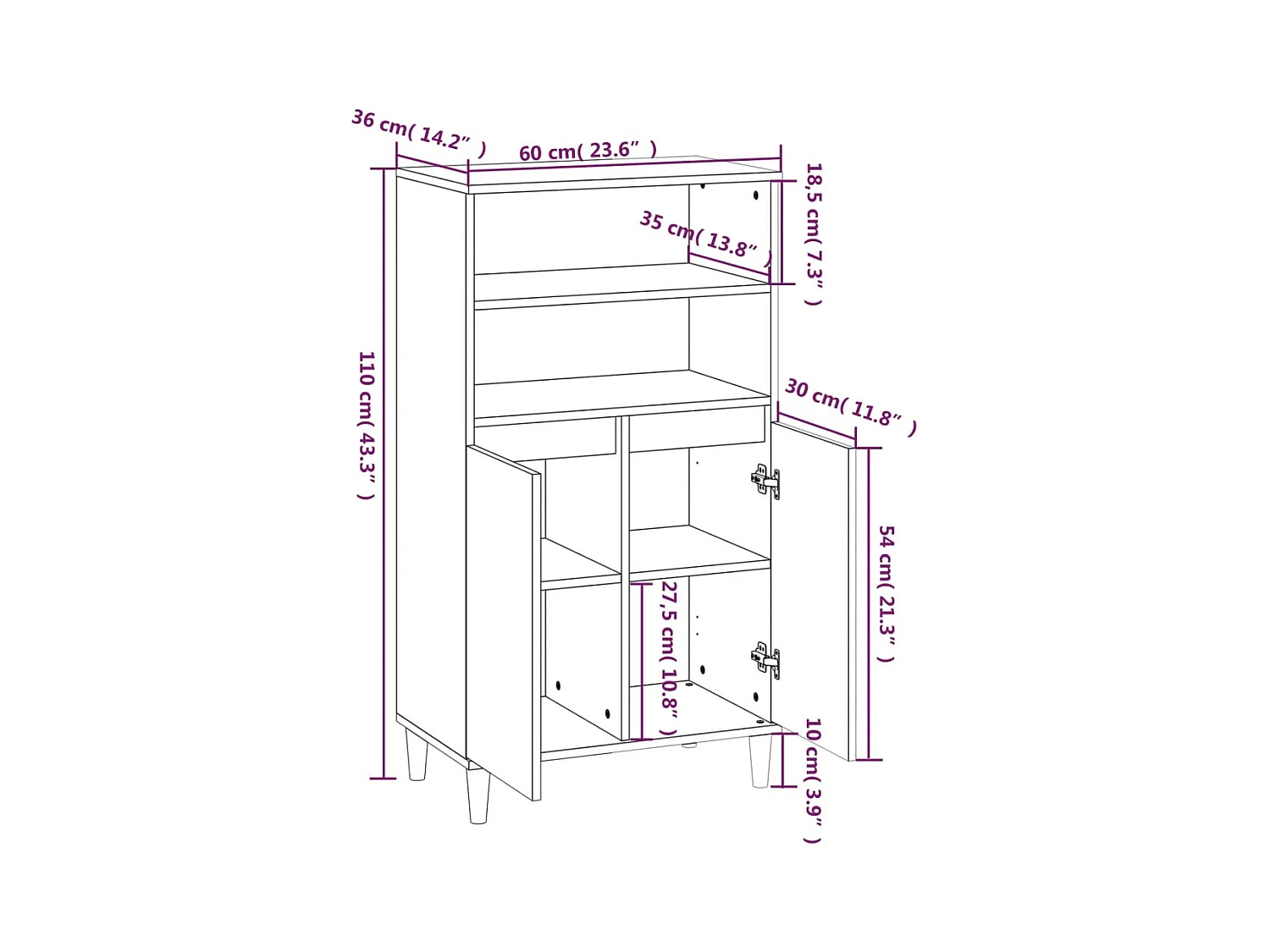 36 cm( 14.2” )
60 cm( 23.6” )
18,5 cm( 7.3” )
35 cm( 13.8” )
110 cm( 43.3” )
30 cm( 11.8” )
54 cm( 21.3” )
27,5 cm( 10.8” )
10 cm( 3.9” )