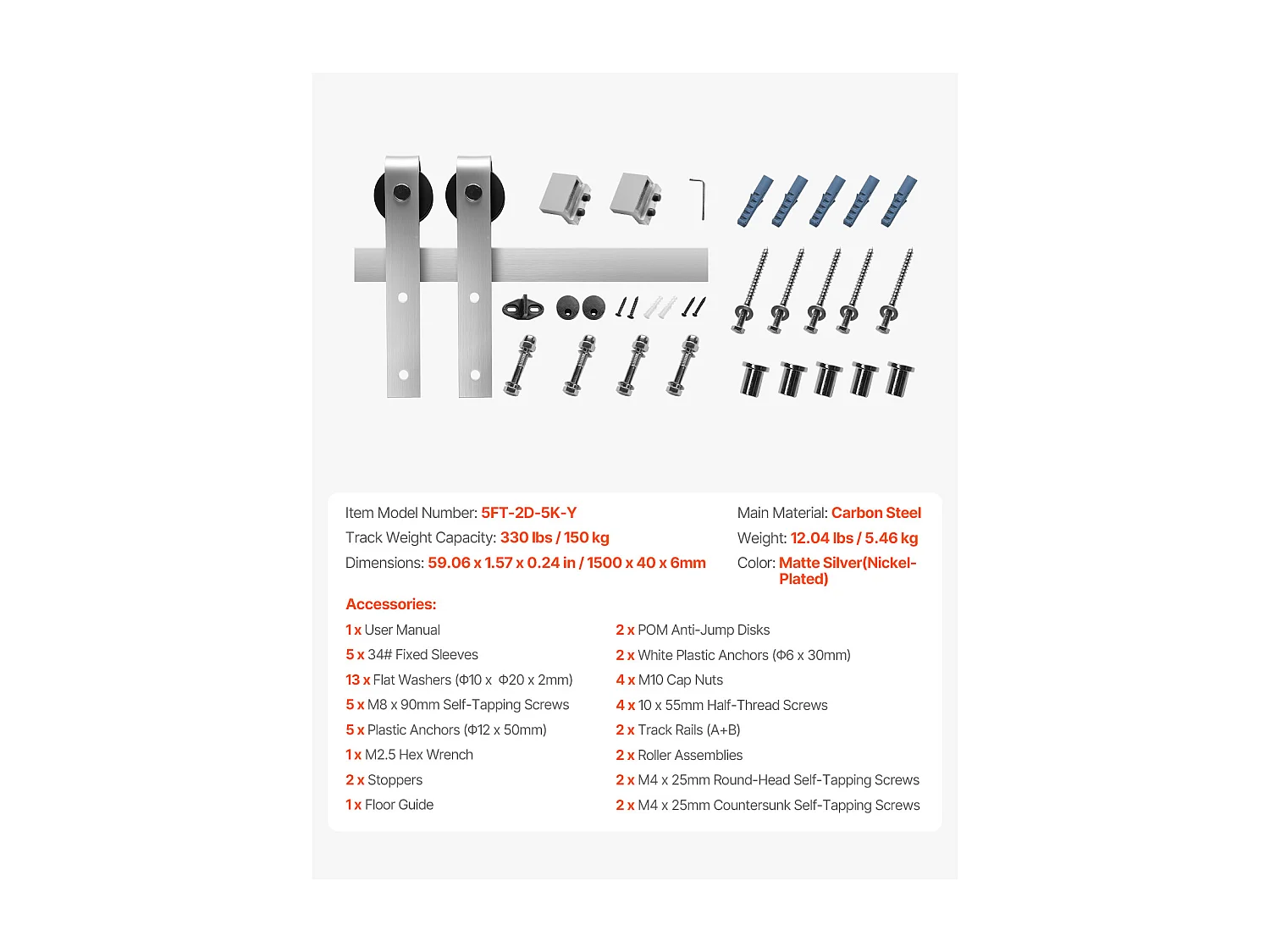 Item Model Number: 5FT-2D-5K-Y
Track Weight Capacity: 330 lbs / 150 kg
Dimensions: 59.06 x 1.57 x 0.24 in / 1500 x 40 x 6mm

Main Material: Carbon Steel
Weight: 12.04 lbs / 5.46 kg
Color: Matte Silver(Nickel-Plated)

Accessories:

1 x User Manual
5 x 34# Fixed Sleeves
13 x Flat Washers (Φ10 x Φ20 x 2mm)
5 x M8 x 90mm Self-Tapping Screws
5 x Plastic Anchors (Φ12 x 50mm)
1 x M2.5 Hex Wrench
2 x Stoppers
1 x Floor Guide

2 x POM Anti-Jump Disks
2 x White Plastic Anchors (Φ6 x 30mm)
4 x M10 Cap Nuts
4 x 10 x 55mm Half-Thread Screws
2 x Track Rails (A+B)
2 x Roller Assemblies
2 x M4 x 25mm Round-Head Self-Tapping Screws
2 x M4 x 25mm Countersunk Self-Tapping Screws