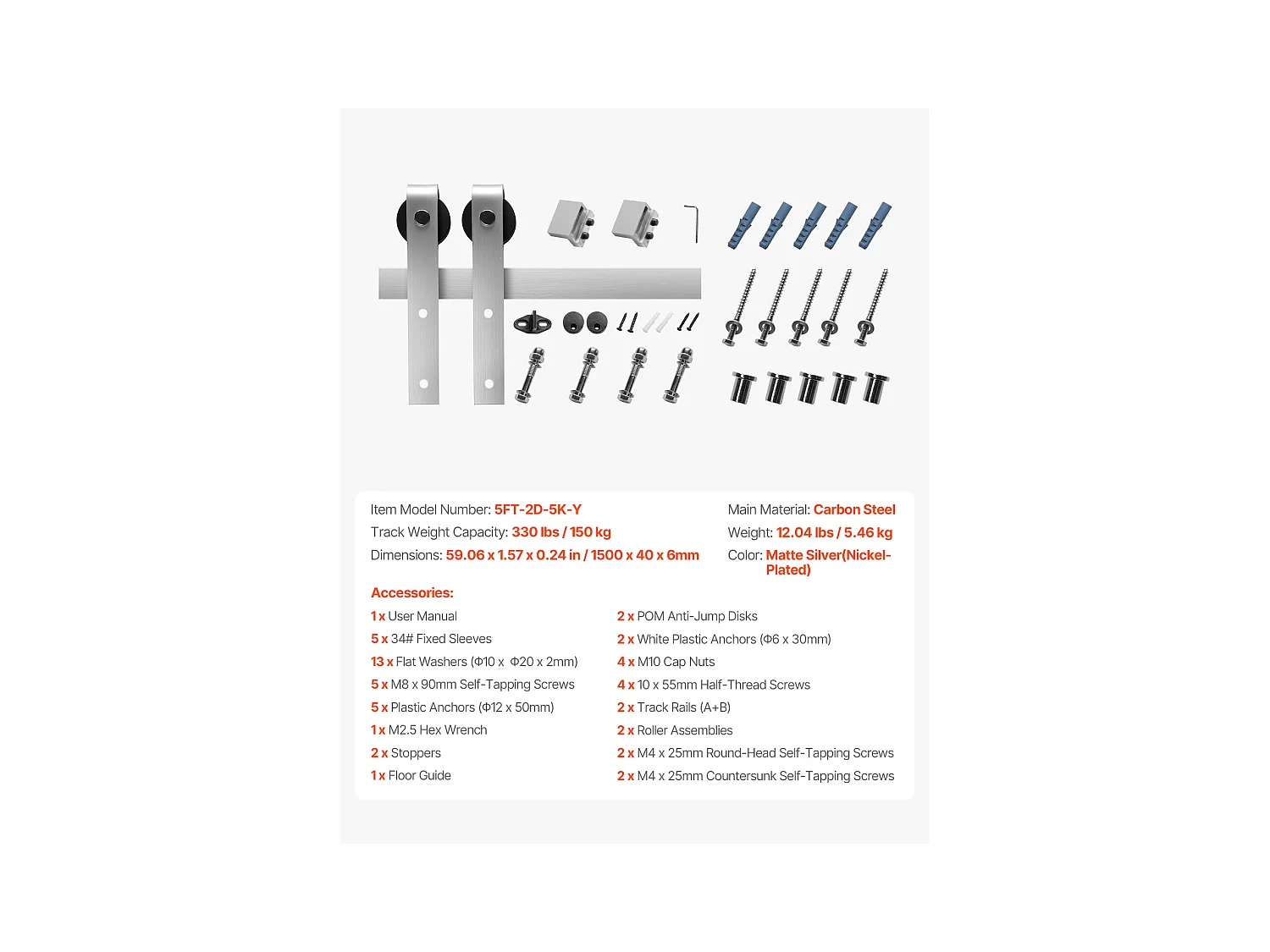 Item Model Number: 5FT-2D-5K-Y
Track Weight Capacity: 330 lbs / 150 kg
Dimensions: 59.06 x 1.57 x 0.24 in / 1500 x 40 x 6mm

Main Material: Carbon Steel
Weight: 12.04 lbs / 5.46 kg
Color: Matte Silver(Nickel-Plated)

Accessories:

1 x User Manual
5 x 34# Fixed Sleeves
13 x Flat Washers (Φ10 x Φ20 x 2mm)
5 x M8 x 90mm Self-Tapping Screws
5 x Plastic Anchors (Φ12 x 50mm)
1 x M2.5 Hex Wrench
2 x Stoppers
1 x Floor Guide

2 x POM Anti-Jump Disks
2 x White Plastic Anchors (Φ6 x 30mm)
4 x M10 Cap Nuts
4 x 10 x 55mm Half-Thread Screws
2 x Track Rails (A+B)
2 x Roller Assemblies
2 x M4 x 25mm Round-Head Self-Tapping Screws
2 x M4 x 25mm Countersunk Self-Tapping Screws