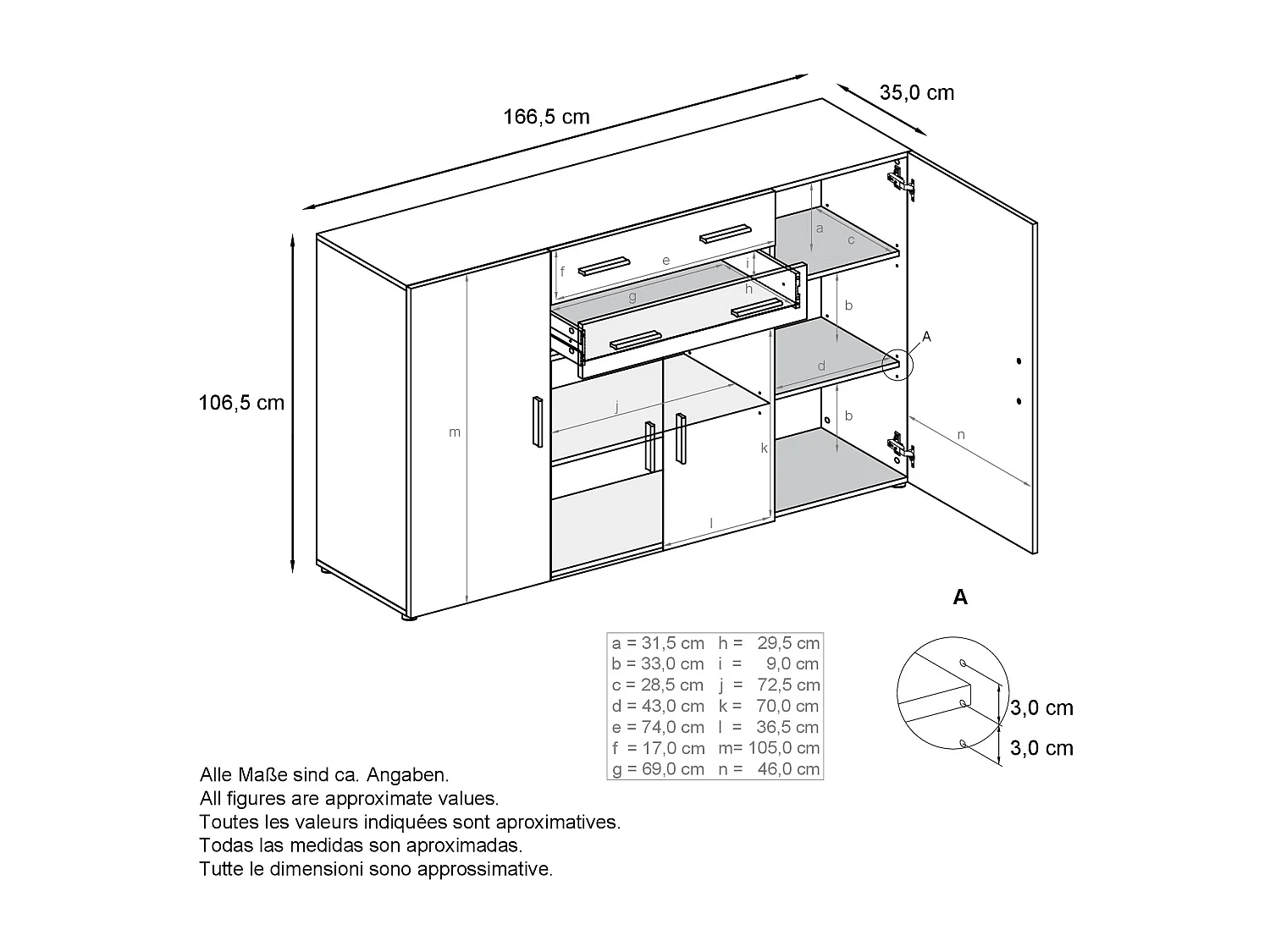 166,5 cm

35,0 cm

106,5 cm

a
c
f
e
i
g
h
b
A
d
j
b
m
k
n
l

A

| a = 31,5 cm | h = 29,5 cm |
|---|---|
| b = 33,0 cm | i = 9,0 cm |
| c = 28,5 cm | j = 72,5 cm |
| d = 43,0 cm | k = 70,0 cm |
| e = 74,0 cm | l = 36,5 cm |
| f = 17,0 cm | m= 105,0 cm |
| g = 69,0 cm | n = 46,0 cm |

3,0 cm
3,0 cm

Alle Maße sind ca. Angaben.
All figures are approximate values.
Toutes les valeurs indiquées sont aproximatives.
Todas las medidas son aproximadas.
Tutte le dimensioni sono approssimative.