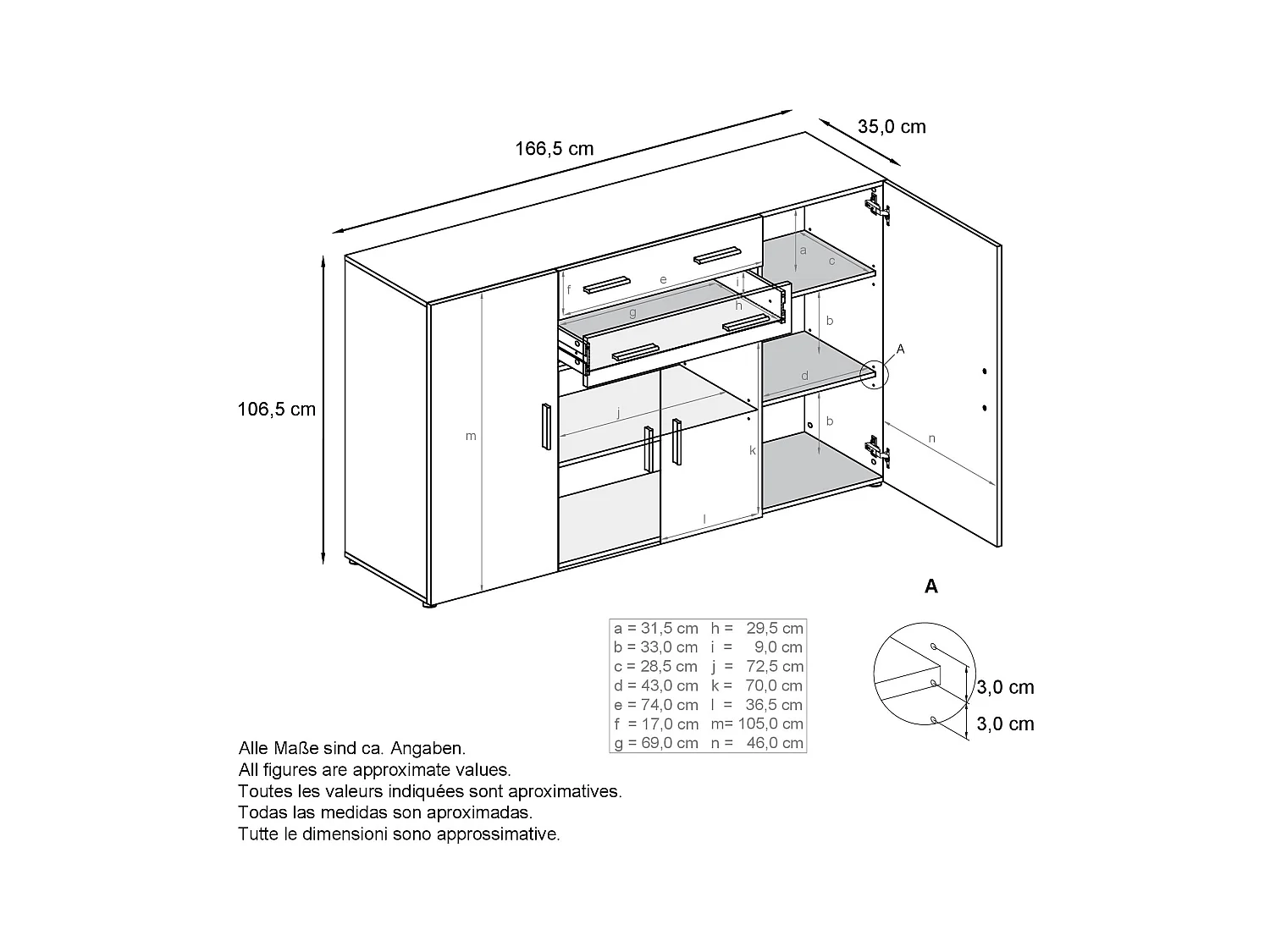 166,5 cm

35,0 cm

106,5 cm

a
c
e
f
i
g
h
b
A
d
j
m
k
b
n
l

A

| a = 31,5 cm | h = 29,5 cm |
|---|---|
| b = 33,0 cm | i = 9,0 cm |
| c = 28,5 cm | j = 72,5 cm |
| d = 43,0 cm | k = 70,0 cm |
| e = 74,0 cm | l = 36,5 cm |
| f = 17,0 cm | m= 105,0 cm |
| g = 69,0 cm | n = 46,0 cm |

3,0 cm
3,0 cm

Alle Maße sind ca. Angaben.
All figures are approximate values.
Toutes les valeurs indiquées sont aproximatives.
Todas las medidas son aproximadas.
Tutte le dimensioni sono approssimative.