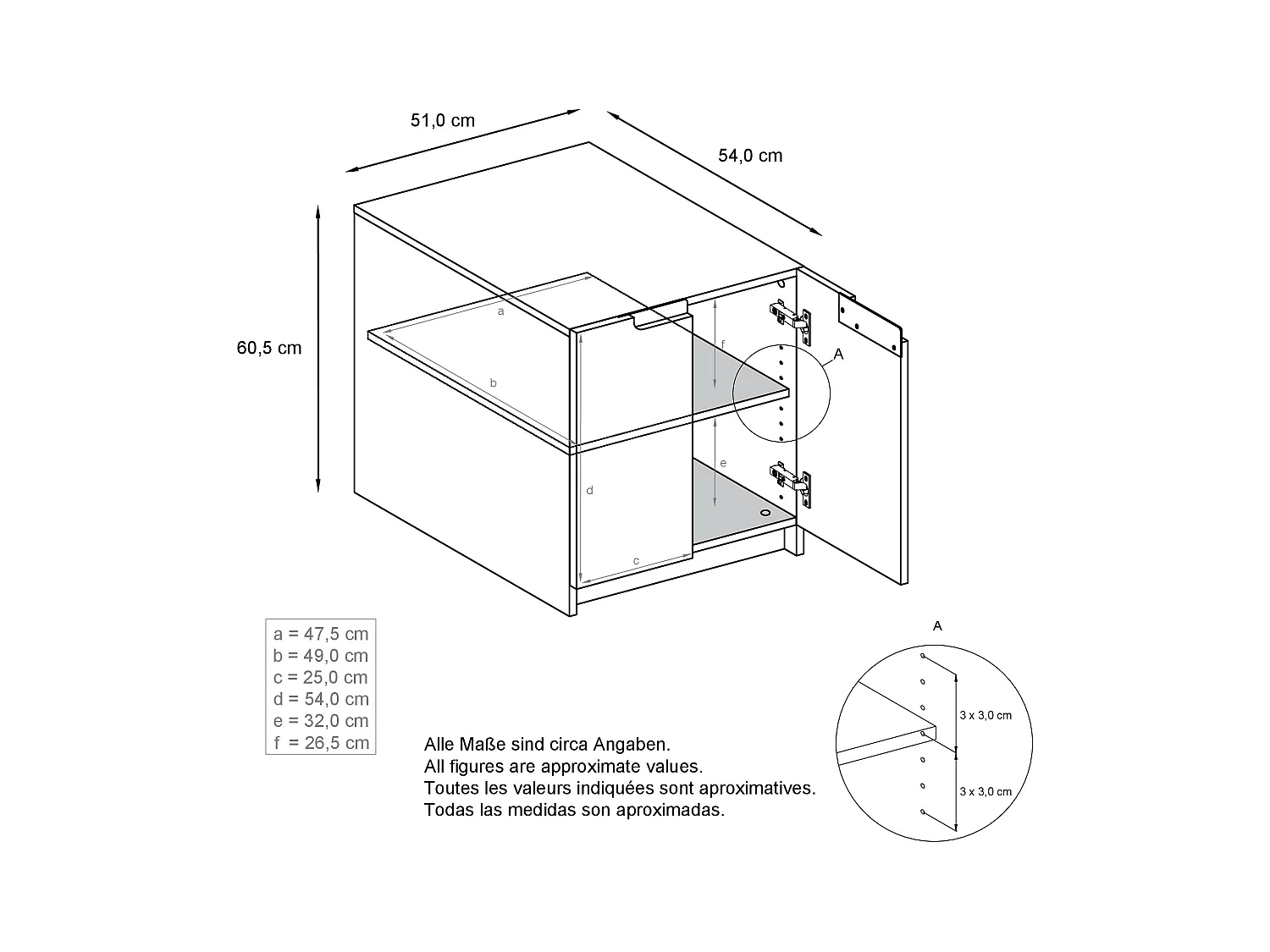 51,0 cm

54,0 cm

60,5 cm

a

b

f

A

e

d

c

a = 47,5 cm
b = 49,0 cm
c = 25,0 cm
d = 54,0 cm
e = 32,0 cm
f = 26,5 cm

Alle Maße sind circa Angaben.
All figures are approximate values.
Toutes les valeurs indiquées sont aproximatives.
Todas las medidas son aproximadas.

A

3 x 3,0 cm

3 x 3,0 cm