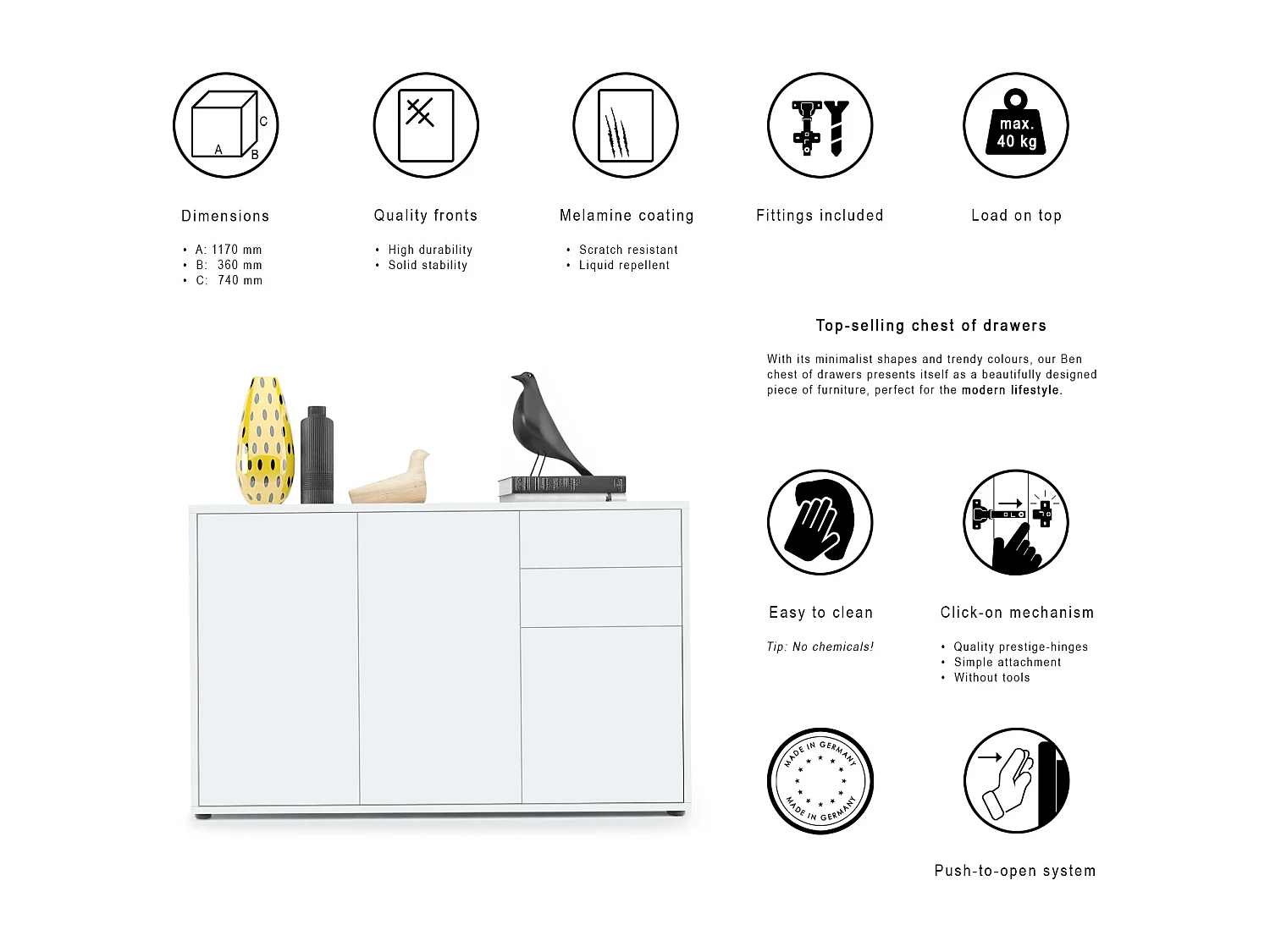 C
A
B

Dimensions

• A: 1170 mm
• B: 360 mm
• C: 740 mm

Quality fronts

• High durability
• Solid stability

Melamine coating

• Scratch resistant
• Liquid repellent

Fittings included

max.
40 kg

Load on top

Top-selling chest of drawers

With its minimalist shapes and trendy colours, our Ben chest of drawers presents itself as a beautifully designed piece of furniture, perfect for the modern lifestyle.

Easy to clean

Tip: No chemicals!

Click-on mechanism

• Quality prestige-hinges
• Simple attachment
• Without tools

MADE IN GERMANY
MADE IN GERMANY

Push-to-open system