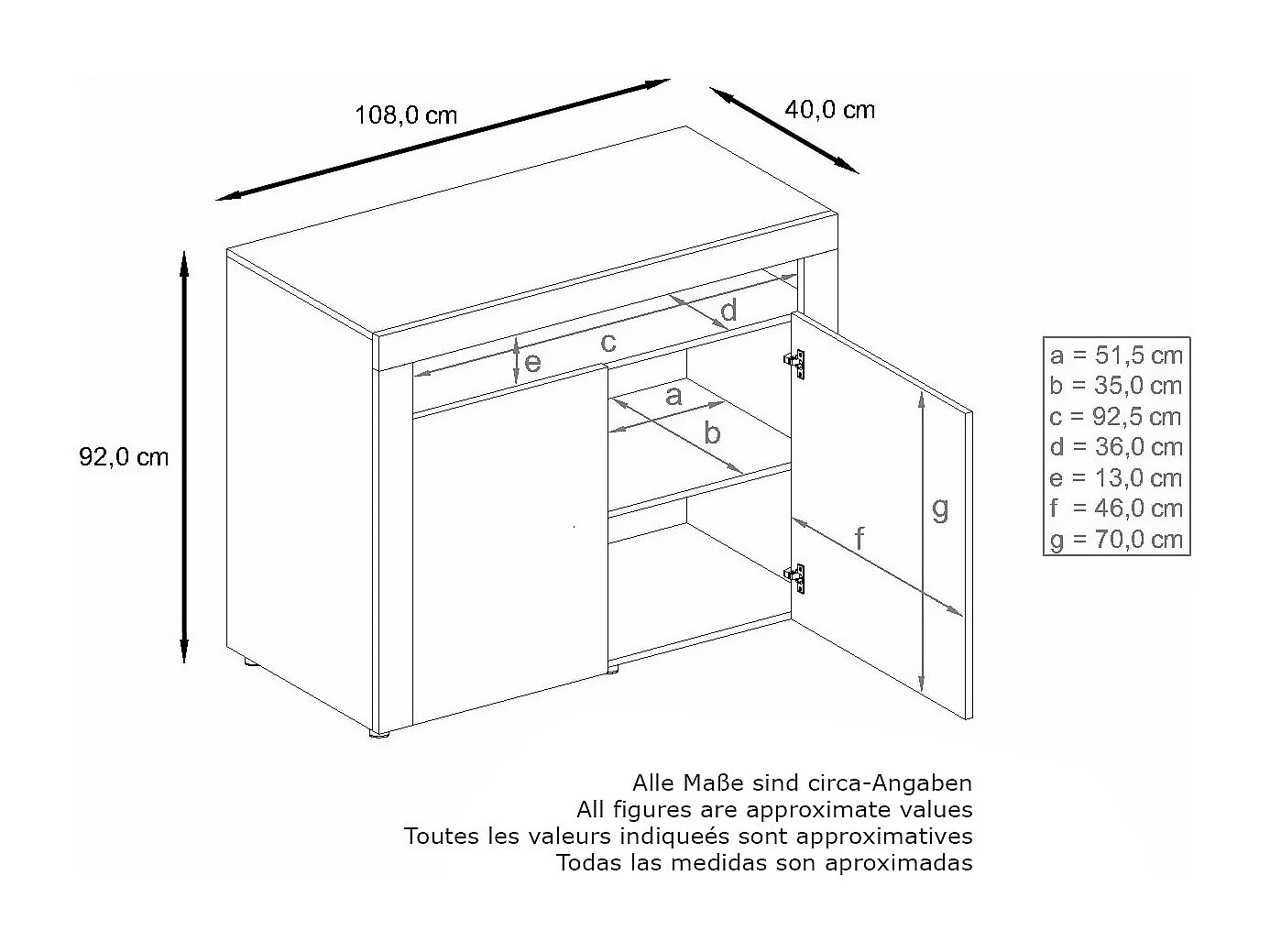 108,0 cm

40,0 cm

92,0 cm

d

c

e

a

b

g

f

a = 51,5 cm
b = 35,0 cm
c = 92,5 cm
d = 36,0 cm
e = 13,0 cm
f = 46,0 cm
g = 70,0 cm

Alle Maße sind circa-Angaben
All figures are approximate values
Toutes les valeurs indiqueés sont approximatives
Todas las medidas son aproximadas