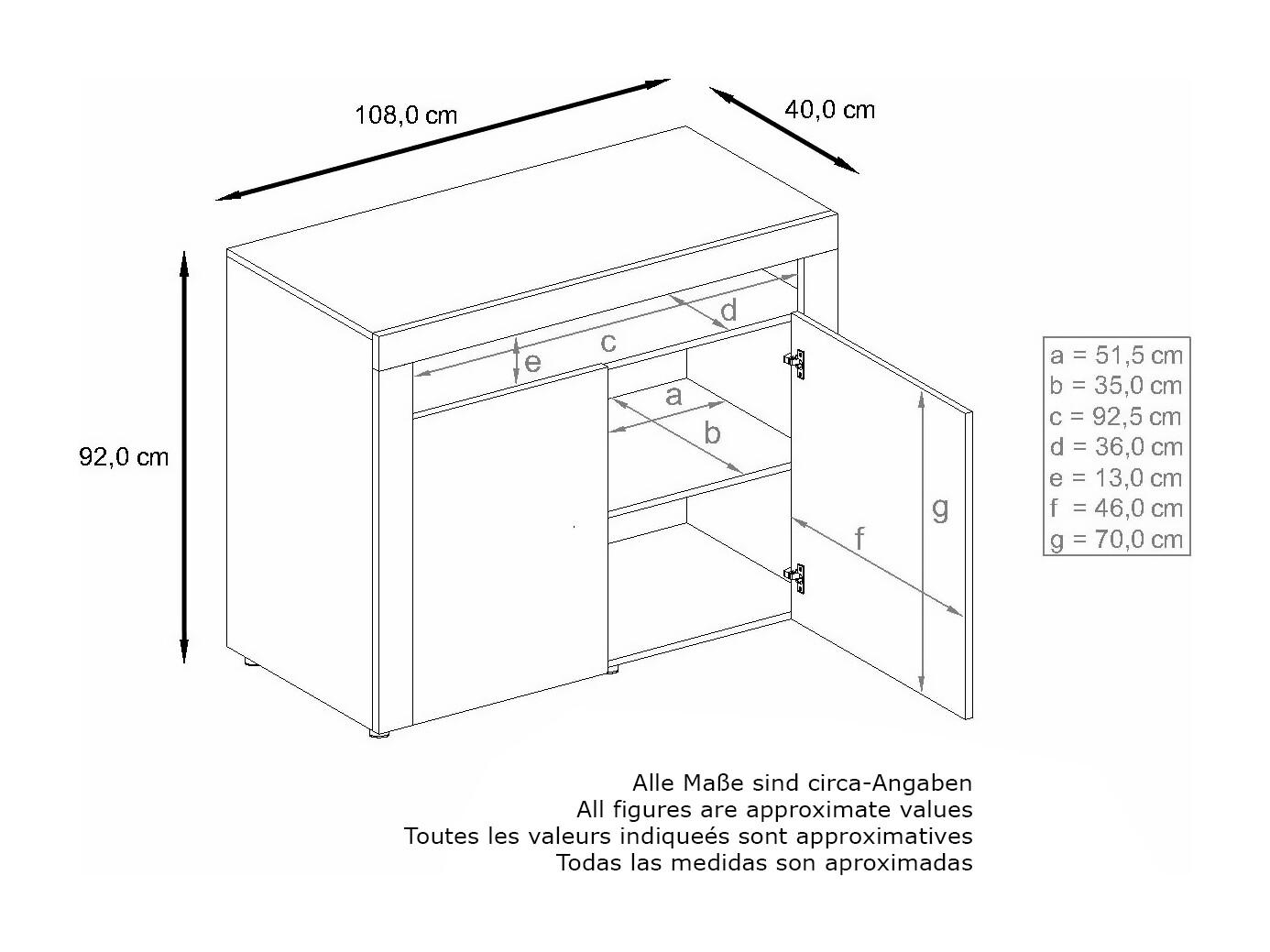 108,0 cm

40,0 cm

92,0 cm

d

c

e

a

b

g

f

a = 51,5 cm
b = 35,0 cm
c = 92,5 cm
d = 36,0 cm
e = 13,0 cm
f = 46,0 cm
g = 70,0 cm

Alle Maße sind circa-Angaben
All figures are approximate values
Toutes les valeurs indiqueés sont approximatives
Todas las medidas son aproximadas