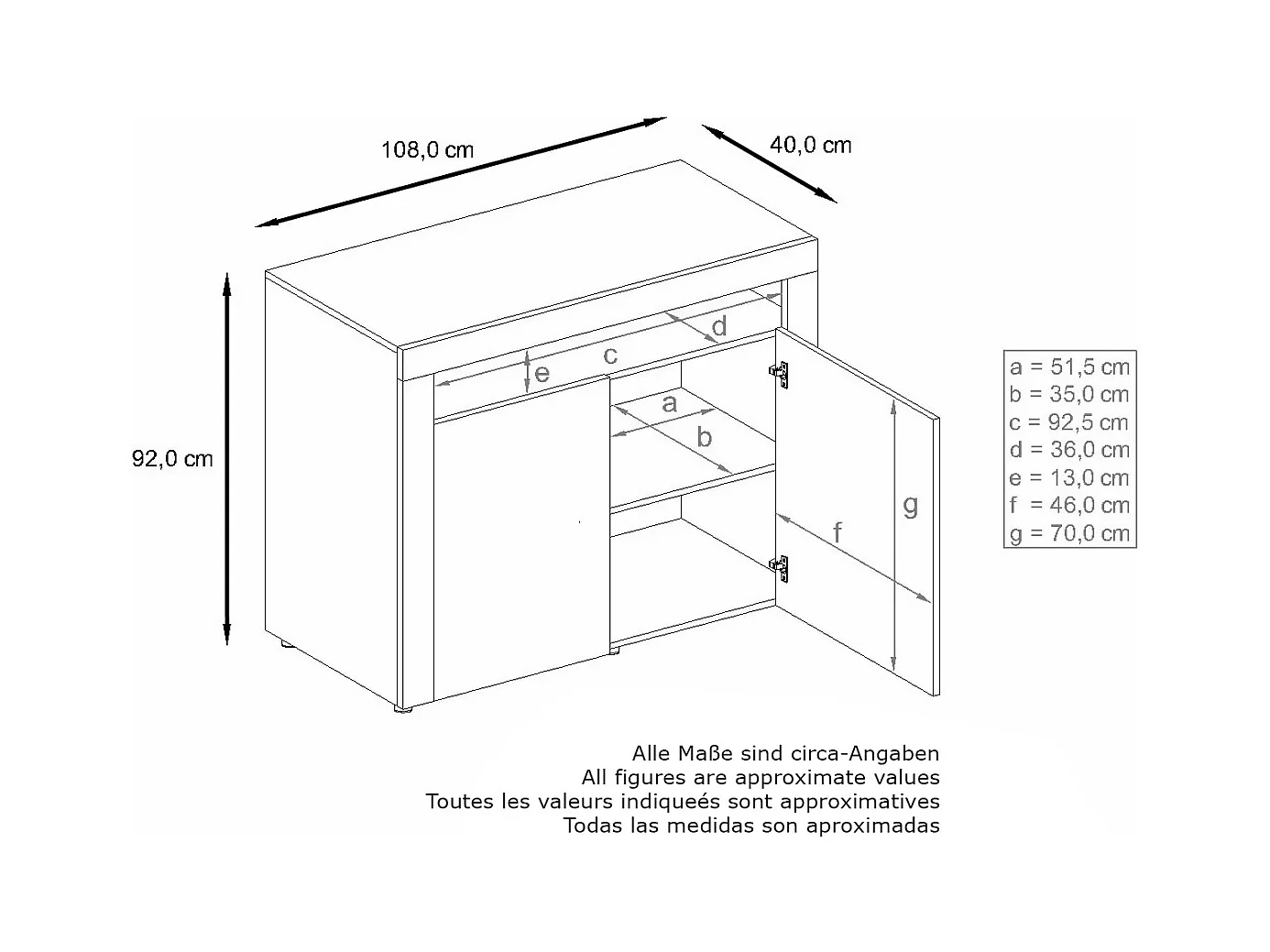 108,0 cm

40,0 cm

92,0 cm

d

c

e

a

b

g

f

a = 51,5 cm
b = 35,0 cm
c = 92,5 cm
d = 36,0 cm
e = 13,0 cm
f = 46,0 cm
g = 70,0 cm

Alle Maße sind circa-Angaben
All figures are approximate values
Toutes les valeurs indiqueés sont approximatives
Todas las medidas son aproximadas