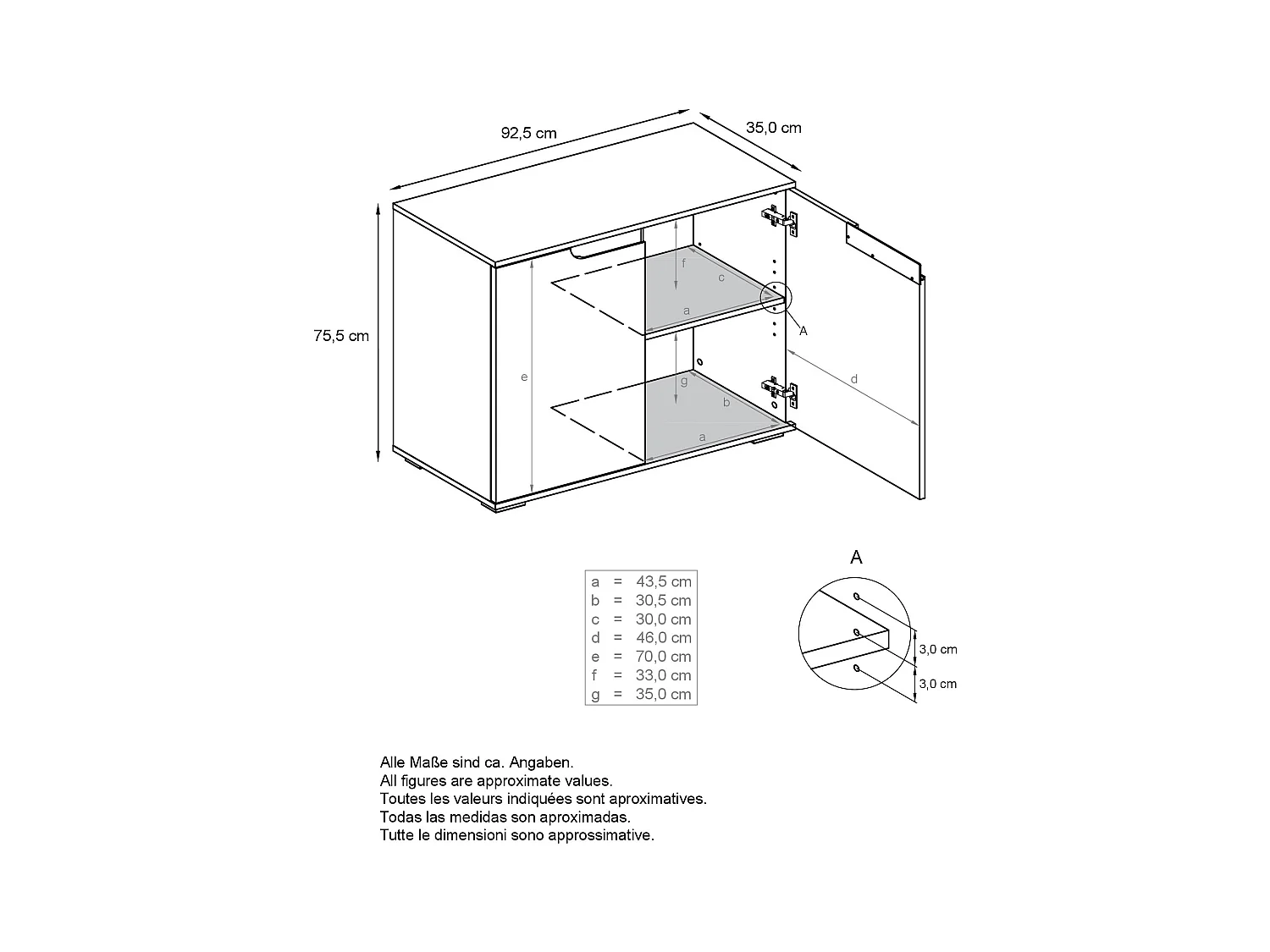 92,5 cm

35,0 cm

75,5 cm

f

c

a

A

e

d

g

b

a

| a | = | 43,5 cm |
|---|---|---|
| b | = | 30,5 cm |
| c | = | 30,0 cm |
| d | = | 46,0 cm |
| e | = | 70,0 cm |
| f | = | 33,0 cm |
| g | = | 35,0 cm |

A

3,0 cm

3,0 cm

Alle Maße sind ca. Angaben.
All figures are approximate values.
Toutes les valeurs indiquées sont aproximatives.
Todas las medidas son aproximadas.
Tutte le dimensioni sono approssimative.