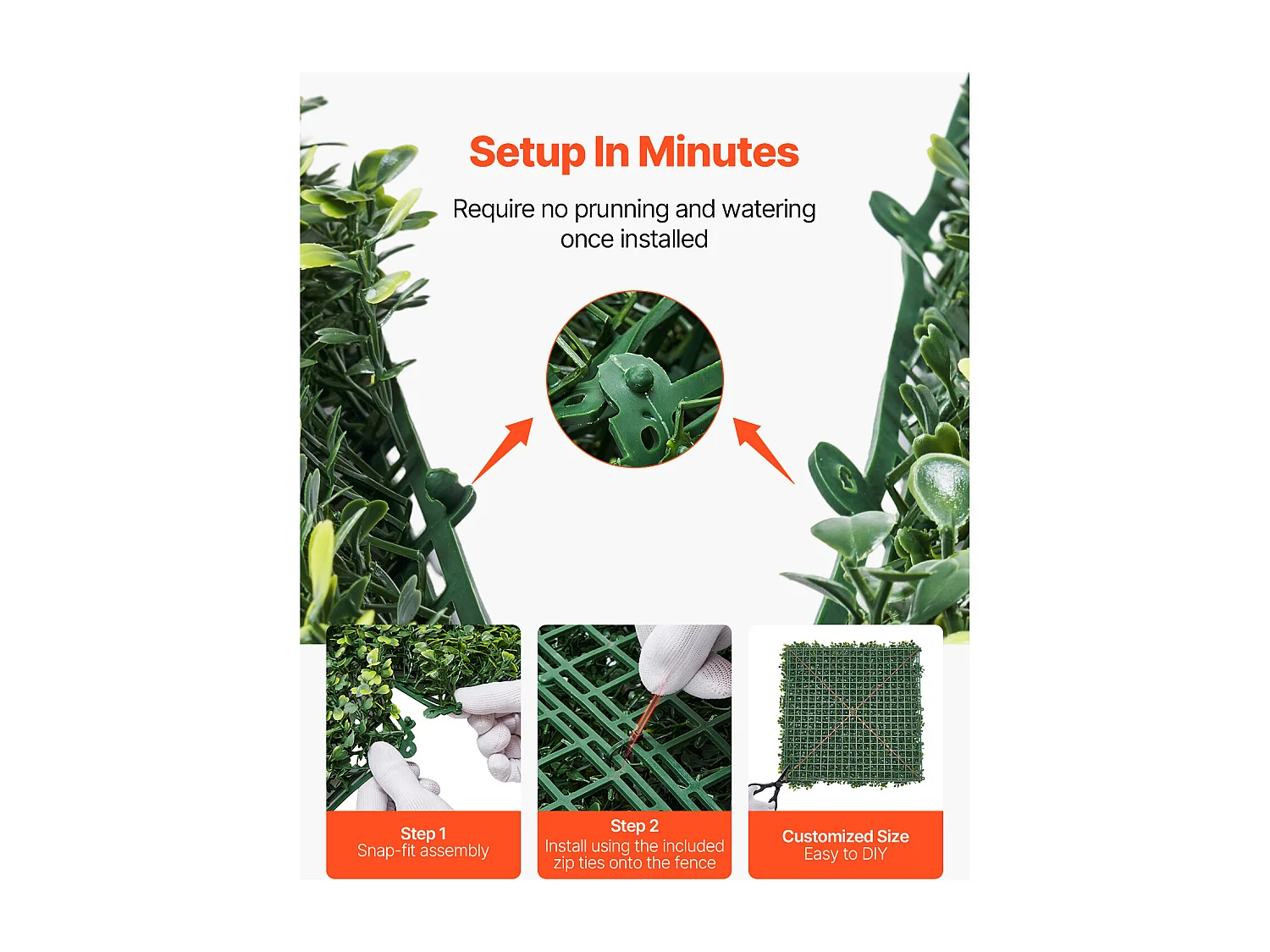 Setup In Minutes

Require no prunning and watering once installed

Step 1
Snap-fit assembly

Step 2
Install using the included zip ties onto the fence

Customized Size
Easy to DIY