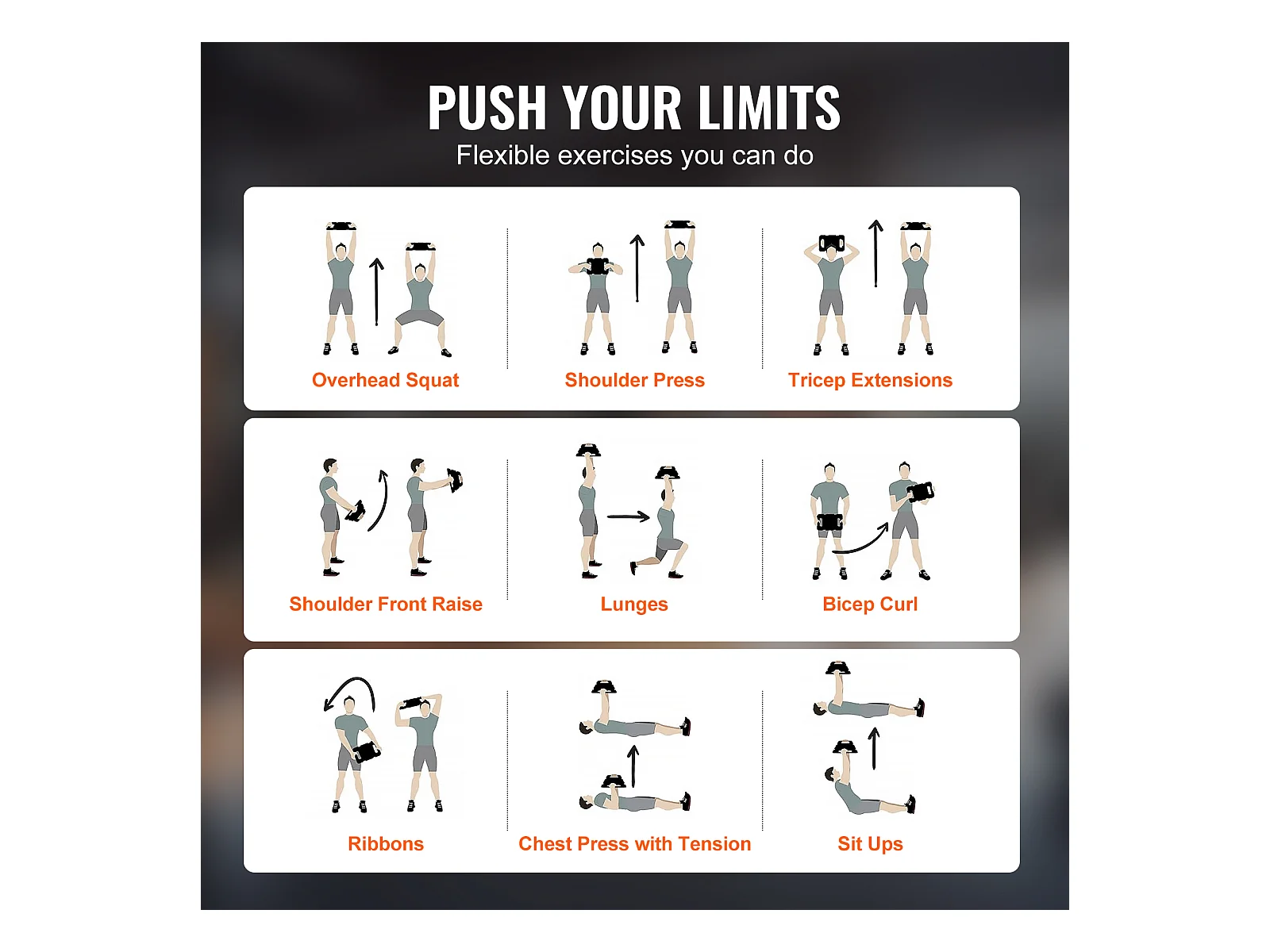 PUSH YOUR LIMITS
Flexible exercises you can do

Overhead Squat

Shoulder Press

Tricep Extensions

Shoulder Front Raise

Lunges

Bicep Curl

Ribbons

Chest Press with Tension

Sit Ups