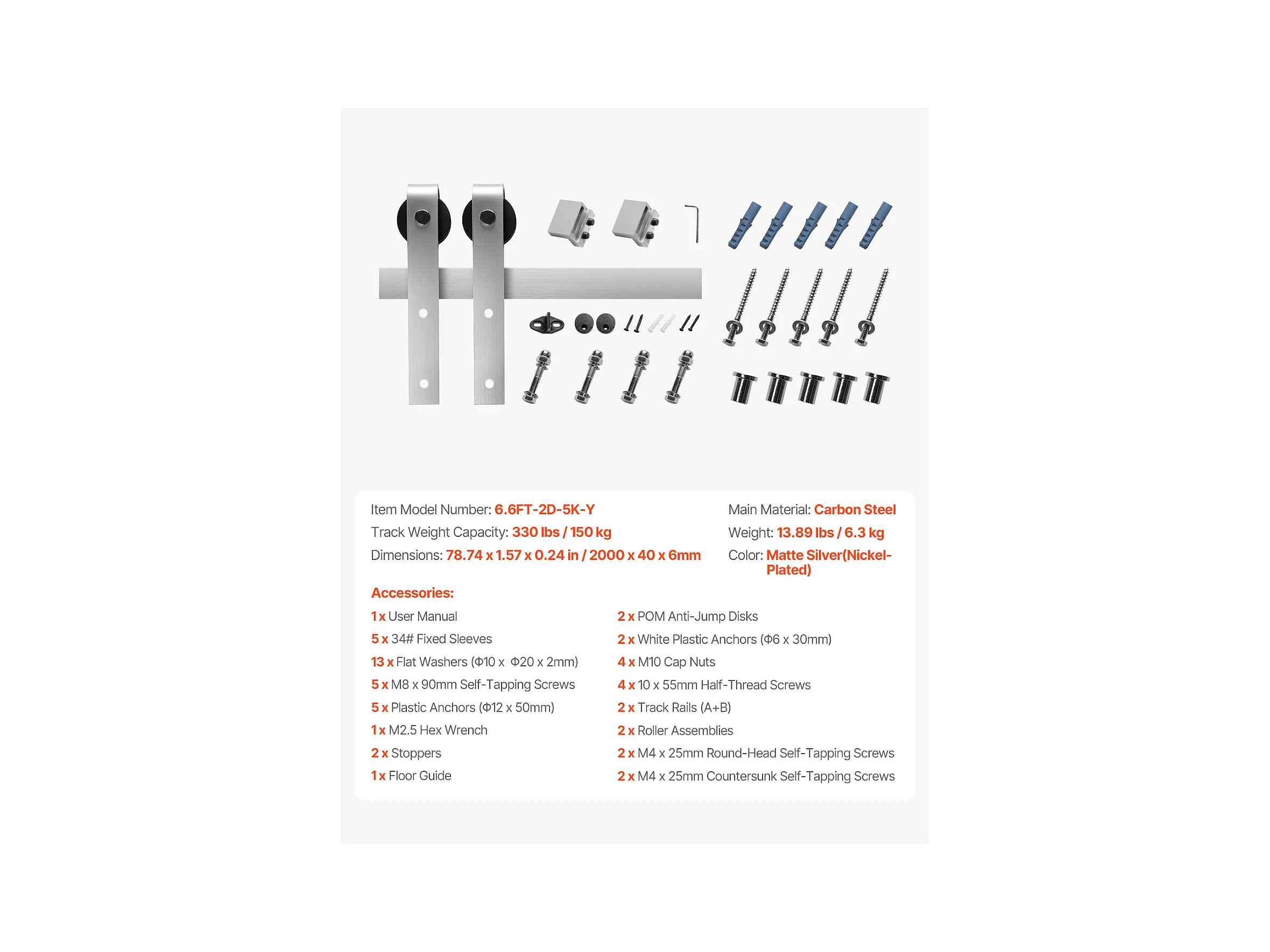 Item Model Number: 6.6FT-2D-5K-Y

Track Weight Capacity: 330 lbs / 150 kg

Dimensions: 78.74 x 1.57 x 0.24 in / 2000 x 40 x 6mm

Main Material: Carbon Steel

Weight: 13.89 lbs / 6.3 kg

Color: Matte Silver(Nickel-Plated)

Accessories:

1 x User Manual

5 x 34# Fixed Sleeves

13 x Flat Washers (Φ10 x Φ20 x 2mm)

5 x M8 x 90mm Self-Tapping Screws

5 x Plastic Anchors (Φ12 x 50mm)

1 x M2.5 Hex Wrench

2 x Stoppers

1 x Floor Guide

2 x POM Anti-Jump Disks

2 x White Plastic Anchors (Φ6 x 30mm)

4 x M10 Cap Nuts

4 x 10 x 55mm Half-Thread Screws

2 x Track Rails (A+B)

2 x Roller Assemblies

2 x M4 x 25mm Round-Head Self-Tapping Screws

2 x M4 x 25mm Countersunk Self-Tapping Screws