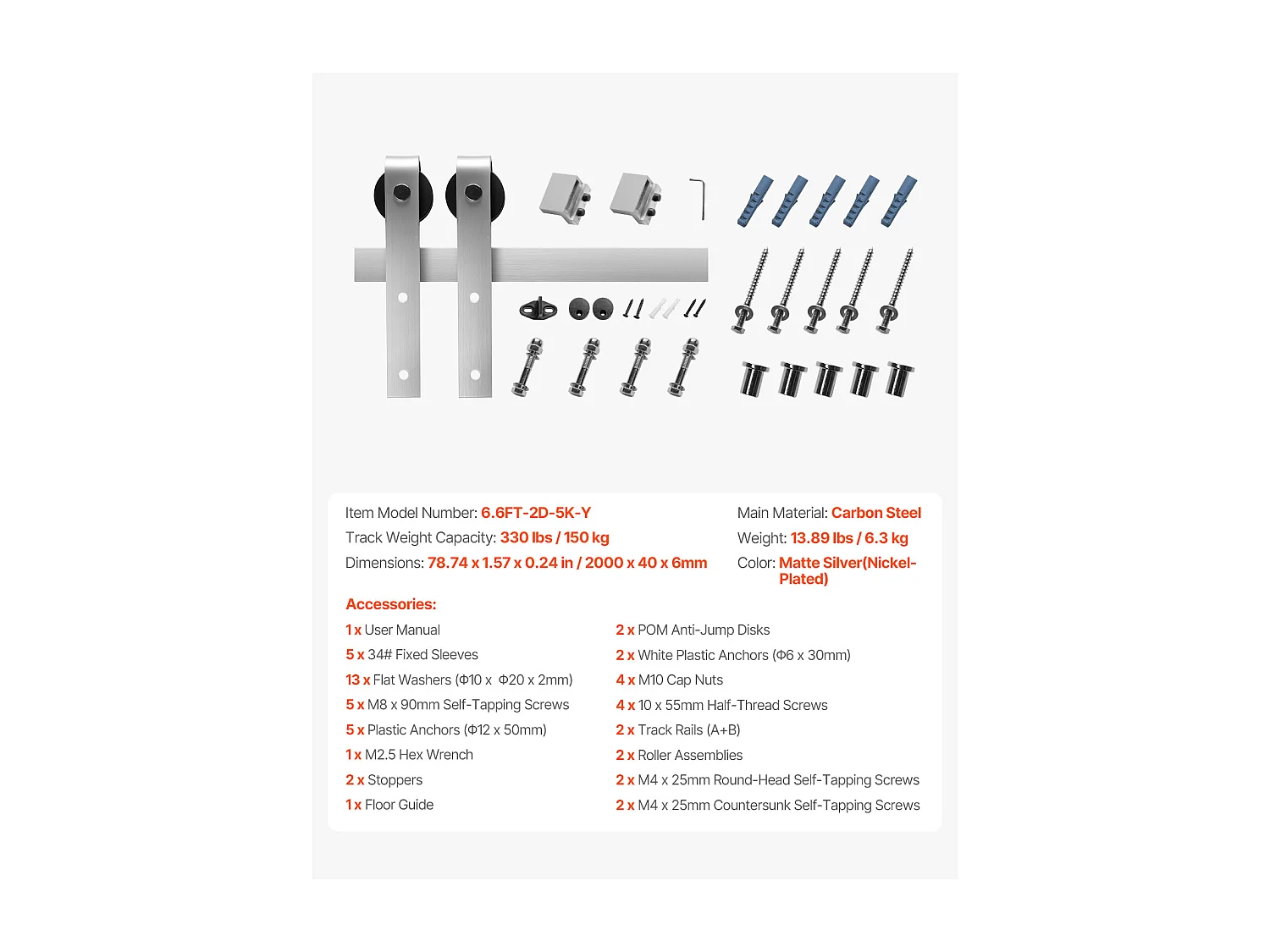 Item Model Number: 6.6FT-2D-5K-Y
Track Weight Capacity: 330 lbs / 150 kg
Dimensions: 78.74 x 1.57 x 0.24 in / 2000 x 40 x 6mm

Main Material: Carbon Steel
Weight: 13.89 lbs / 6.3 kg
Color: Matte Silver(Nickel-Plated)

Accessories:
1 x User Manual
5 x 34# Fixed Sleeves
13 x Flat Washers (Φ10 x Φ20 x 2mm)
5 x M8 x 90mm Self-Tapping Screws
5 x Plastic Anchors (Φ12 x 50mm)
1 x M2.5 Hex Wrench
2 x Stoppers
1 x Floor Guide

2 x POM Anti-Jump Disks
2 x White Plastic Anchors (Φ6 x 30mm)
4 x M10 Cap Nuts
4 x 10 x 55mm Half-Thread Screws
2 x Track Rails (A+B)
2 x Roller Assemblies
2 x M4 x 25mm Round-Head Self-Tapping Screws
2 x M4 x 25mm Countersunk Self-Tapping Screws