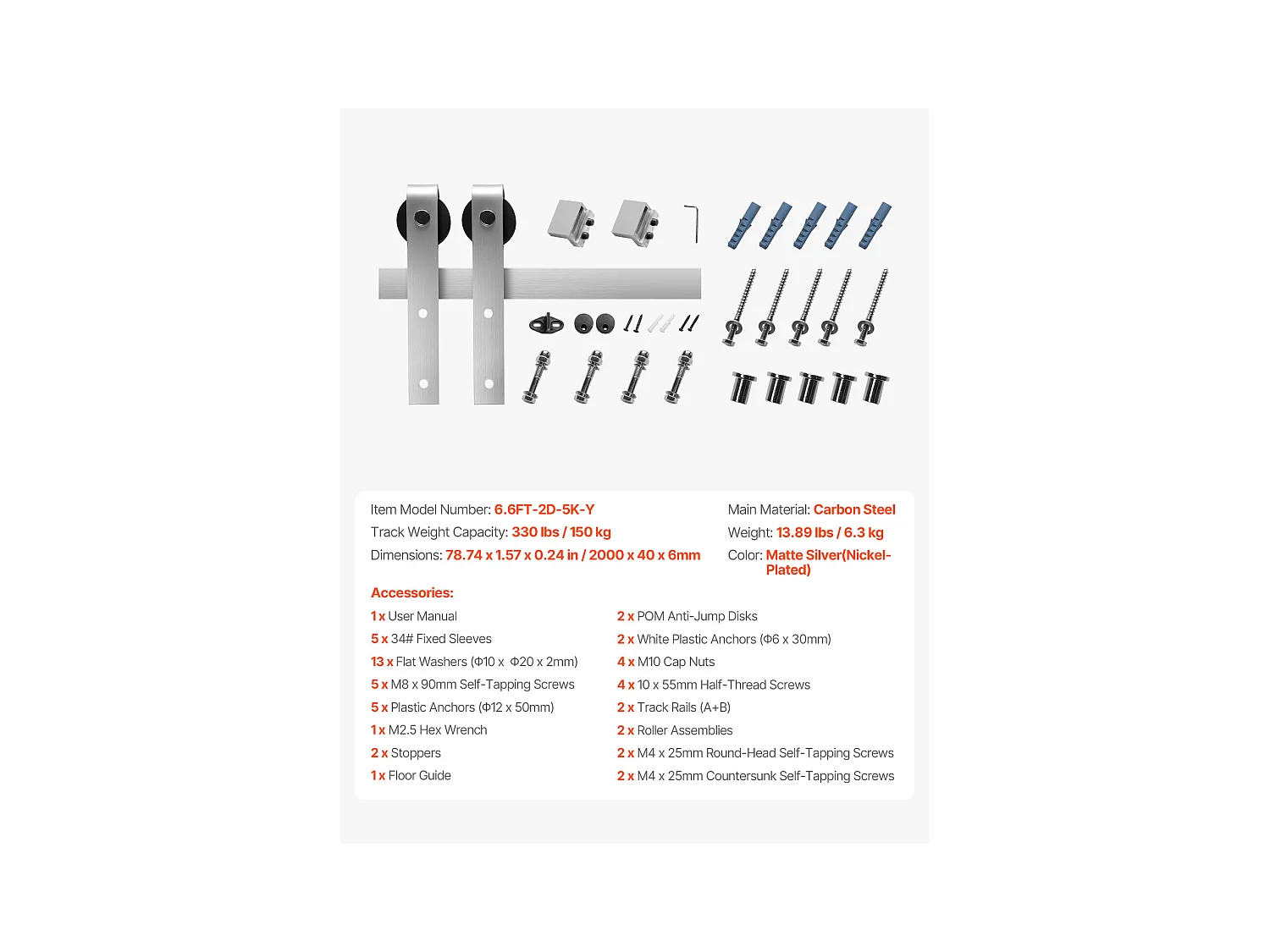 Item Model Number: 6.6FT-2D-5K-Y
Track Weight Capacity: 330 lbs / 150 kg
Dimensions: 78.74 x 1.57 x 0.24 in / 2000 x 40 x 6mm

Main Material: Carbon Steel
Weight: 13.89 lbs / 6.3 kg
Color: Matte Silver(Nickel-Plated)

Accessories:

1 x User Manual
5 x 34# Fixed Sleeves
13 x Flat Washers (Φ10 x Φ20 x 2mm)
5 x M8 x 90mm Self-Tapping Screws
5 x Plastic Anchors (Φ12 x 50mm)
1 x M2.5 Hex Wrench
2 x Stoppers
1 x Floor Guide

2 x POM Anti-Jump Disks
2 x White Plastic Anchors (Φ6 x 30mm)
4 x M10 Cap Nuts
4 x 10 x 55mm Half-Thread Screws
2 x Track Rails (A+B)
2 x Roller Assemblies
2 x M4 x 25mm Round-Head Self-Tapping Screws
2 x M4 x 25mm Countersunk Self-Tapping Screws