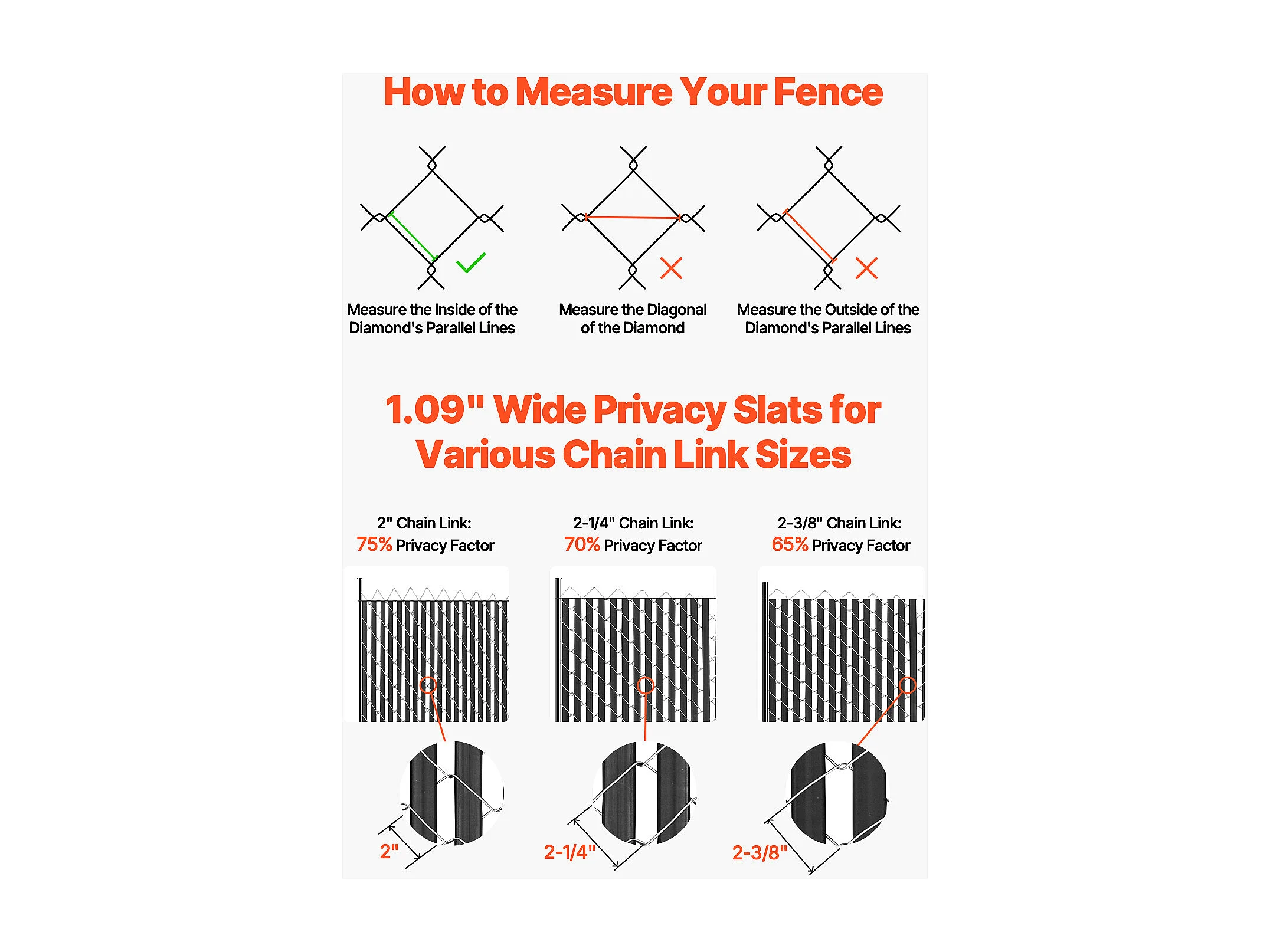 How to Measure Your Fence

Measure the Inside of the Diamond's Parallel Lines

Measure the Diagonal of the Diamond

Measure the Outside of the Diamond's Parallel Lines

1.09" Wide Privacy Slats for Various Chain Link Sizes

2" Chain Link:
75% Privacy Factor

2-1/4" Chain Link:
70% Privacy Factor

2-3/8" Chain Link:
65% Privacy Factor

2"

2-1/4"

2-3/8"