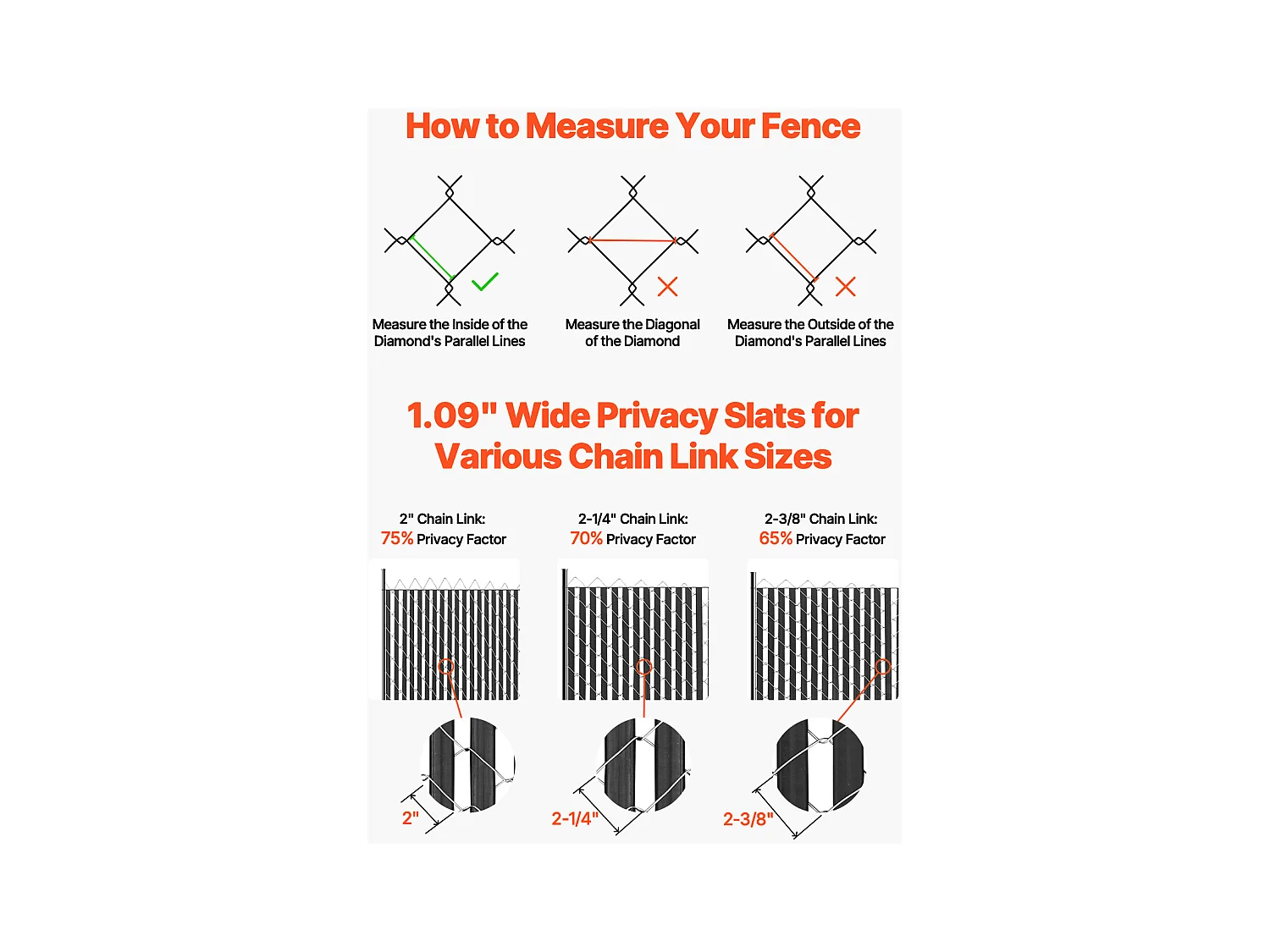 How to Measure Your Fence

Measure the Inside of the Diamond's Parallel Lines

Measure the Diagonal of the Diamond

Measure the Outside of the Diamond's Parallel Lines

1.09" Wide Privacy Slats for Various Chain Link Sizes

2" Chain Link:
75% Privacy Factor

2-1/4" Chain Link:
70% Privacy Factor

2-3/8" Chain Link:
65% Privacy Factor

2"

2-1/4"

2-3/8"