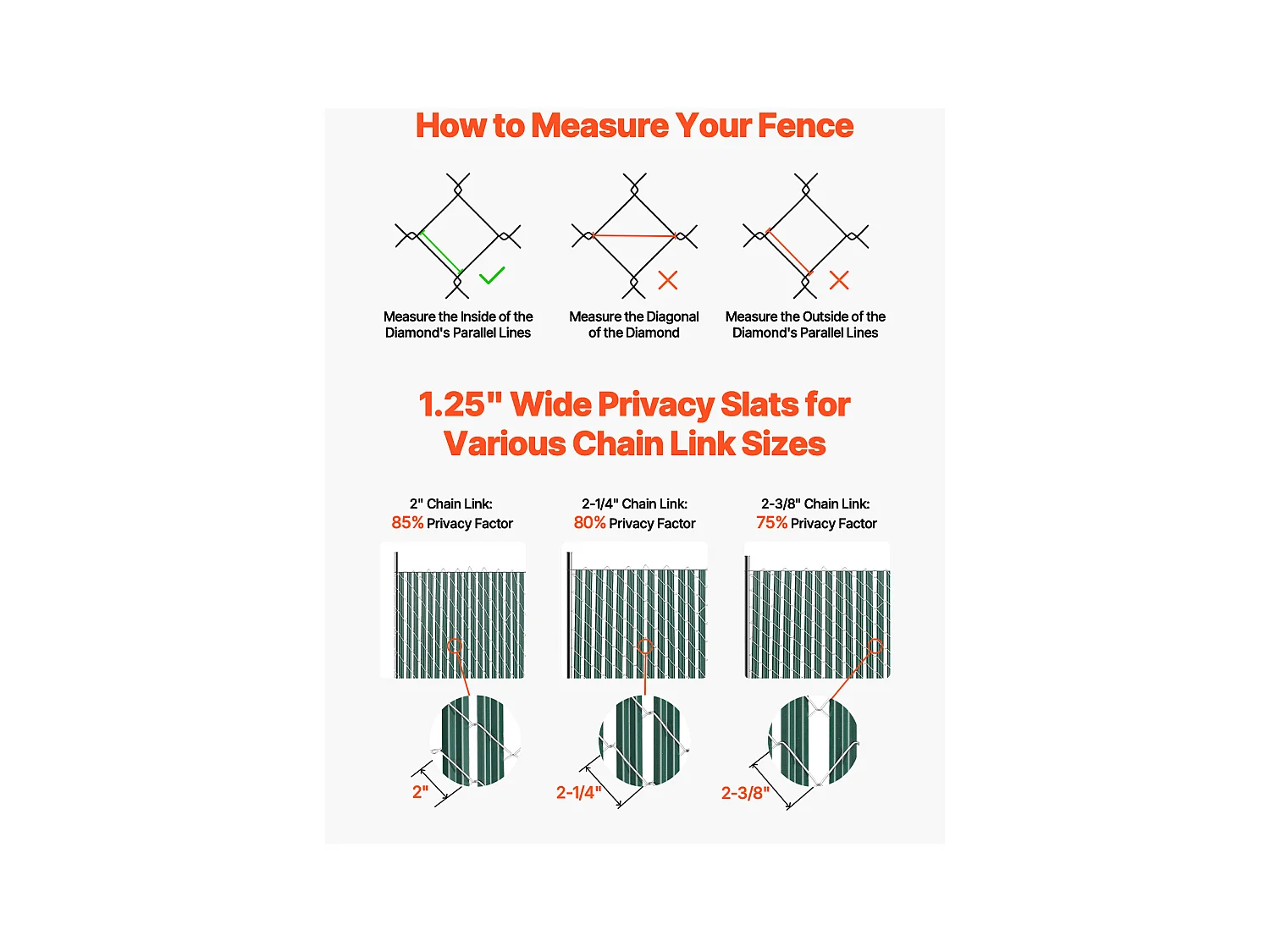 How to Measure Your Fence

Measure the Inside of the Diamond's Parallel Lines

Measure the Diagonal of the Diamond

Measure the Outside of the Diamond's Parallel Lines

1.25" Wide Privacy Slats for Various Chain Link Sizes

2" Chain Link:
85% Privacy Factor

2-1/4" Chain Link:
80% Privacy Factor

2-3/8" Chain Link:
75% Privacy Factor

2"

2-1/4"

2-3/8"