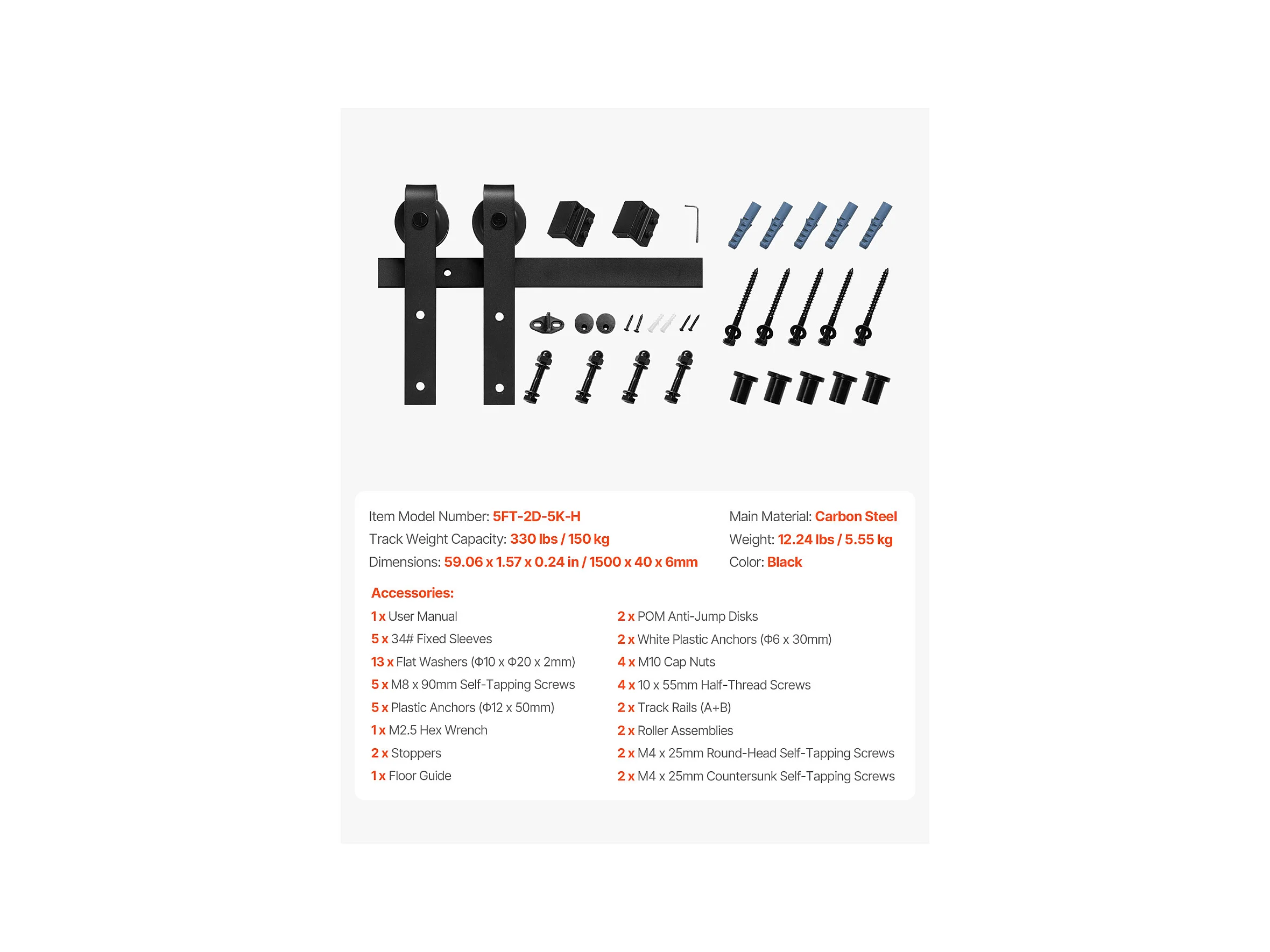 Item Model Number: 5FT-2D-5K-H
Track Weight Capacity: 330 lbs / 150 kg
Dimensions: 59.06 x 1.57 x 0.24 in / 1500 x 40 x 6mm

Main Material: Carbon Steel
Weight: 12.24 lbs / 5.55 kg
Color: Black

Accessories:
1 x User Manual
5 x 34# Fixed Sleeves
13 x Flat Washers (Φ10 x Φ20 x 2mm)
5 x M8 x 90mm Self-Tapping Screws
5 x Plastic Anchors (Φ12 x 50mm)
1 x M2.5 Hex Wrench
2 x Stoppers
1 x Floor Guide

2 x POM Anti-Jump Disks
2 x White Plastic Anchors (Φ6 x 30mm)
4 x M10 Cap Nuts
4 x 10 x 55mm Half-Thread Screws
2 x Track Rails (A+B)
2 x Roller Assemblies
2 x M4 x 25mm Round-Head Self-Tapping Screws
2 x M4 x 25mm Countersunk Self-Tapping Screws