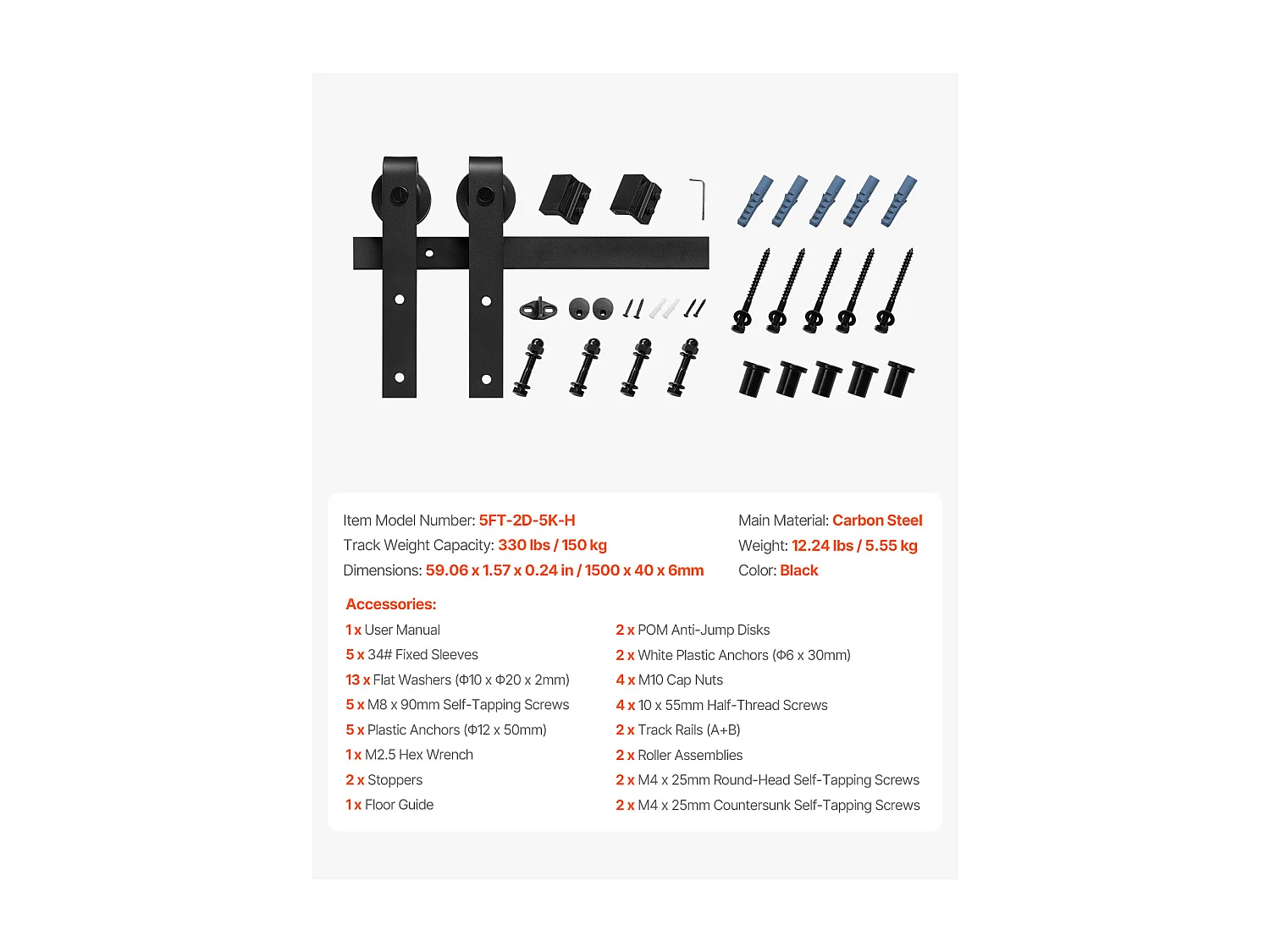 Item Model Number: 5FT-2D-5K-H
Track Weight Capacity: 330 lbs / 150 kg
Dimensions: 59.06 x 1.57 x 0.24 in / 1500 x 40 x 6mm

Main Material: Carbon Steel
Weight: 12.24 lbs / 5.55 kg
Color: Black

Accessories:
1 x User Manual
5 x 34# Fixed Sleeves
13 x Flat Washers (Φ10 x Φ20 x 2mm)
5 x M8 x 90mm Self-Tapping Screws
5 x Plastic Anchors (Φ12 x 50mm)
1 x M2.5 Hex Wrench
2 x Stoppers
1 x Floor Guide

2 x POM Anti-Jump Disks
2 x White Plastic Anchors (Φ6 x 30mm)
4 x M10 Cap Nuts
4 x 10 x 55mm Half-Thread Screws
2 x Track Rails (A+B)
2 x Roller Assemblies
2 x M4 x 25mm Round-Head Self-Tapping Screws
2 x M4 x 25mm Countersunk Self-Tapping Screws