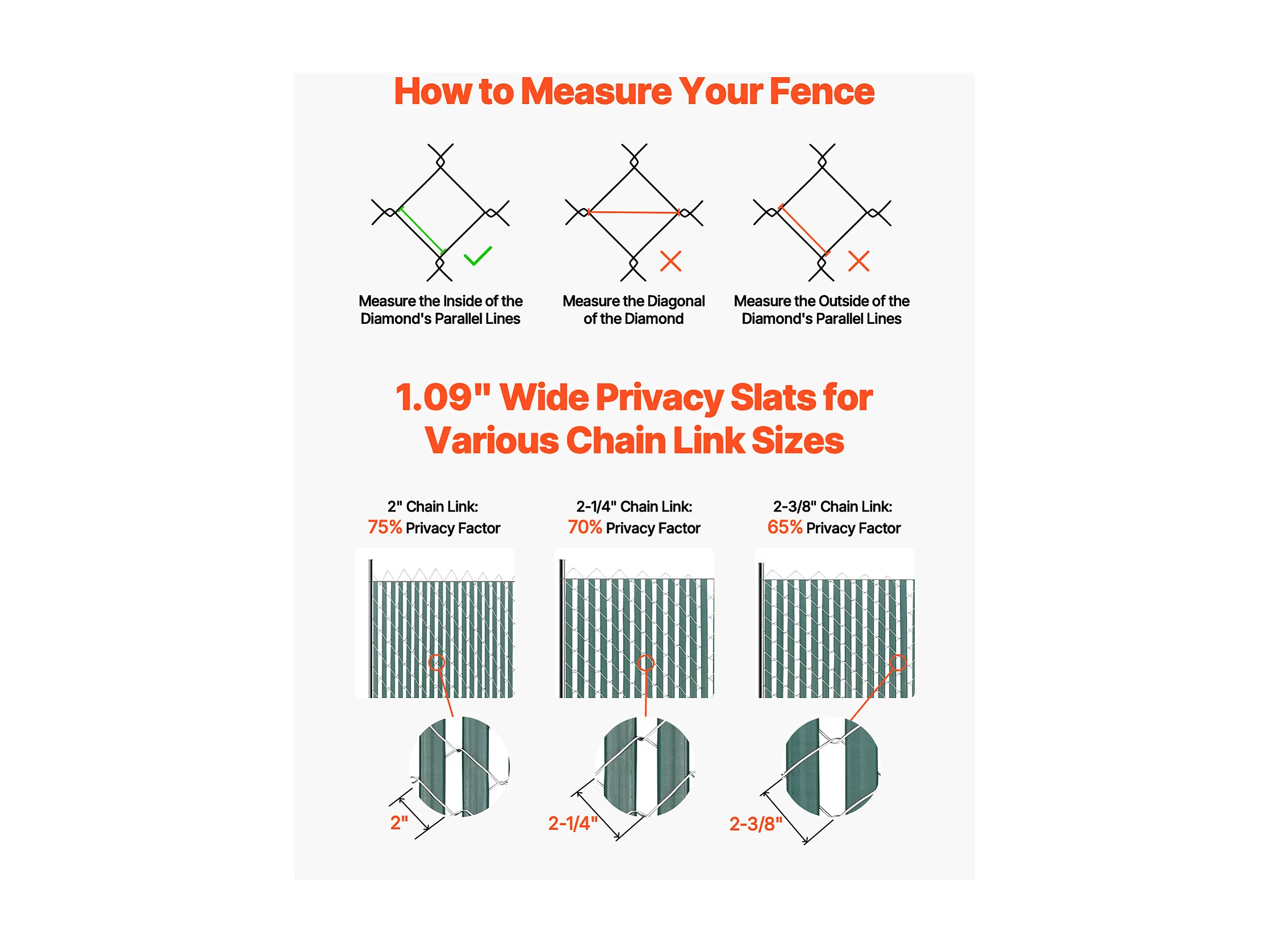 How to Measure Your Fence

Measure the Inside of the Diamond's Parallel Lines

Measure the Diagonal of the Diamond

Measure the Outside of the Diamond's Parallel Lines

1.09" Wide Privacy Slats for Various Chain Link Sizes

2" Chain Link:
75% Privacy Factor

2-1/4" Chain Link:
70% Privacy Factor

2-3/8" Chain Link:
65% Privacy Factor

2"

2-1/4"

2-3/8"