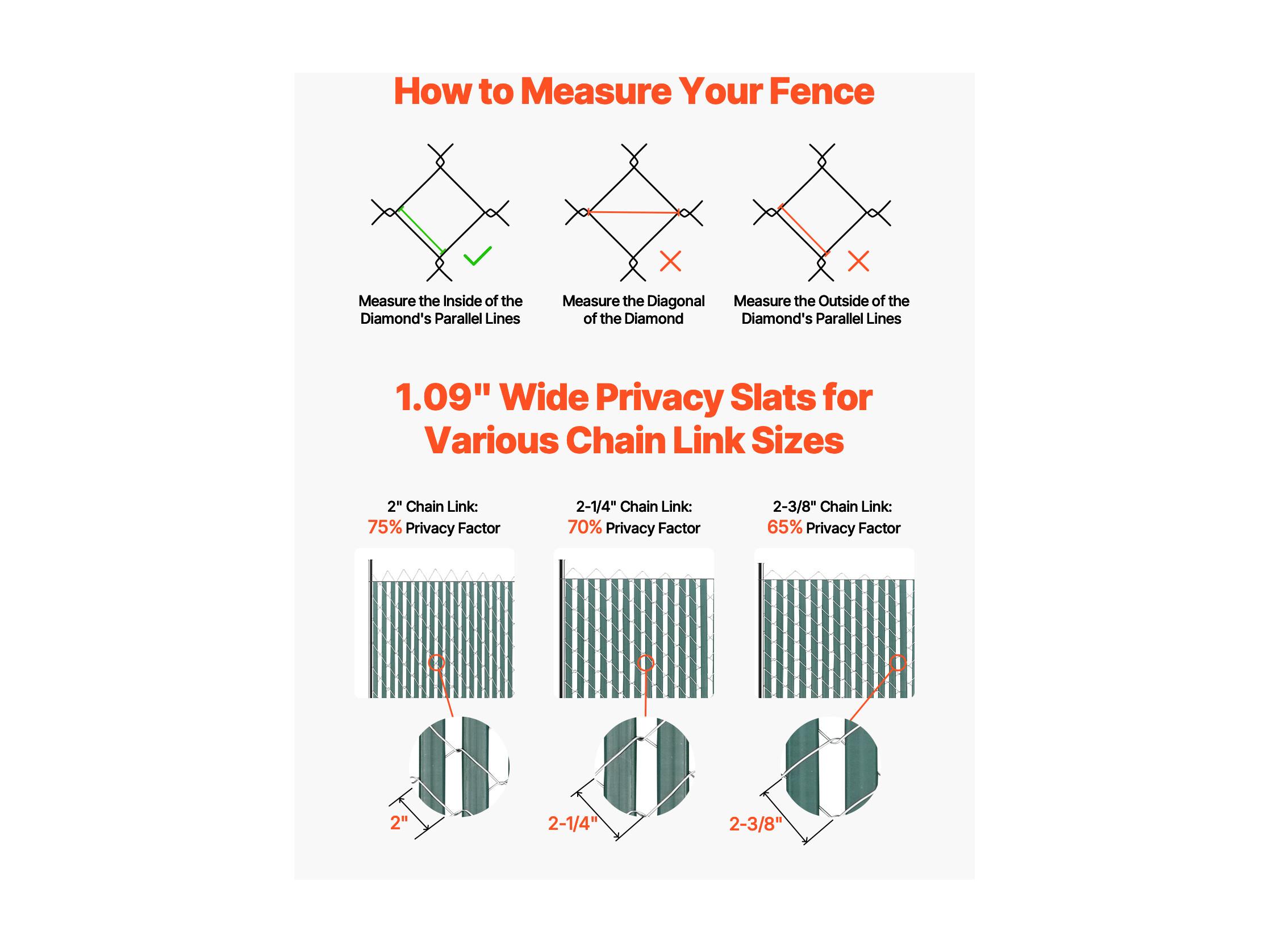 How to Measure Your Fence

Measure the Inside of the Diamond's Parallel Lines

Measure the Diagonal of the Diamond

Measure the Outside of the Diamond's Parallel Lines

1.09" Wide Privacy Slats for Various Chain Link Sizes

2" Chain Link:
75% Privacy Factor

2-1/4" Chain Link:
70% Privacy Factor

2-3/8" Chain Link:
65% Privacy Factor

2"

2-1/4"

2-3/8"